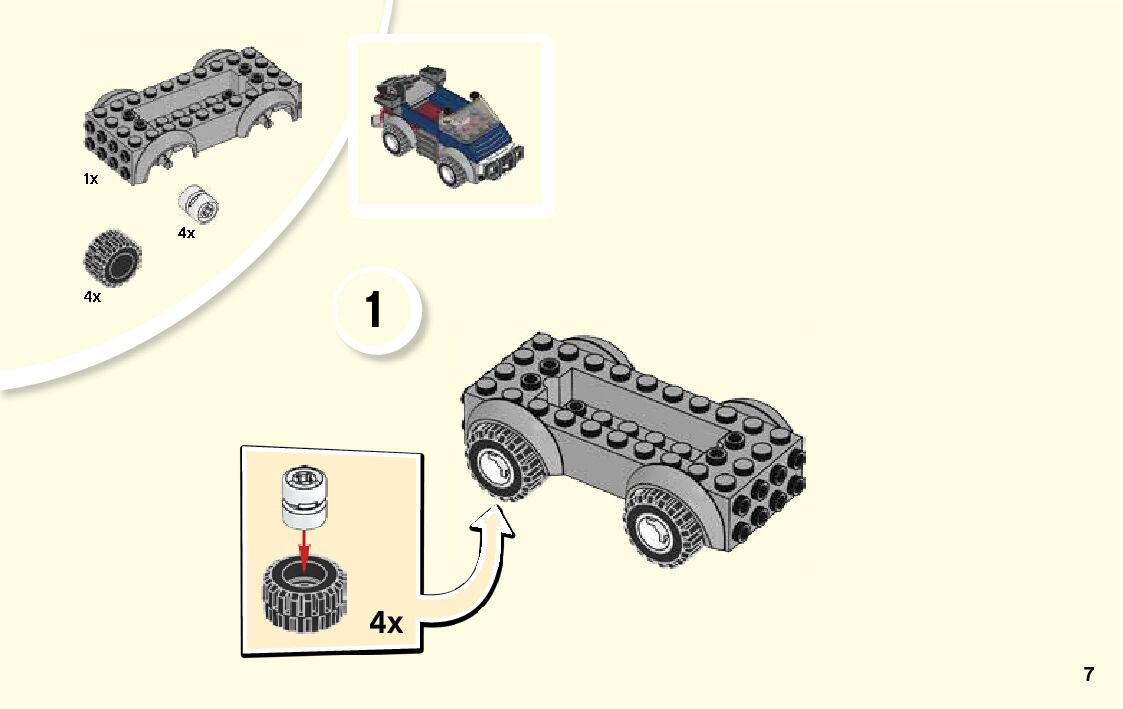 1x

4x

4x

1

4x

7