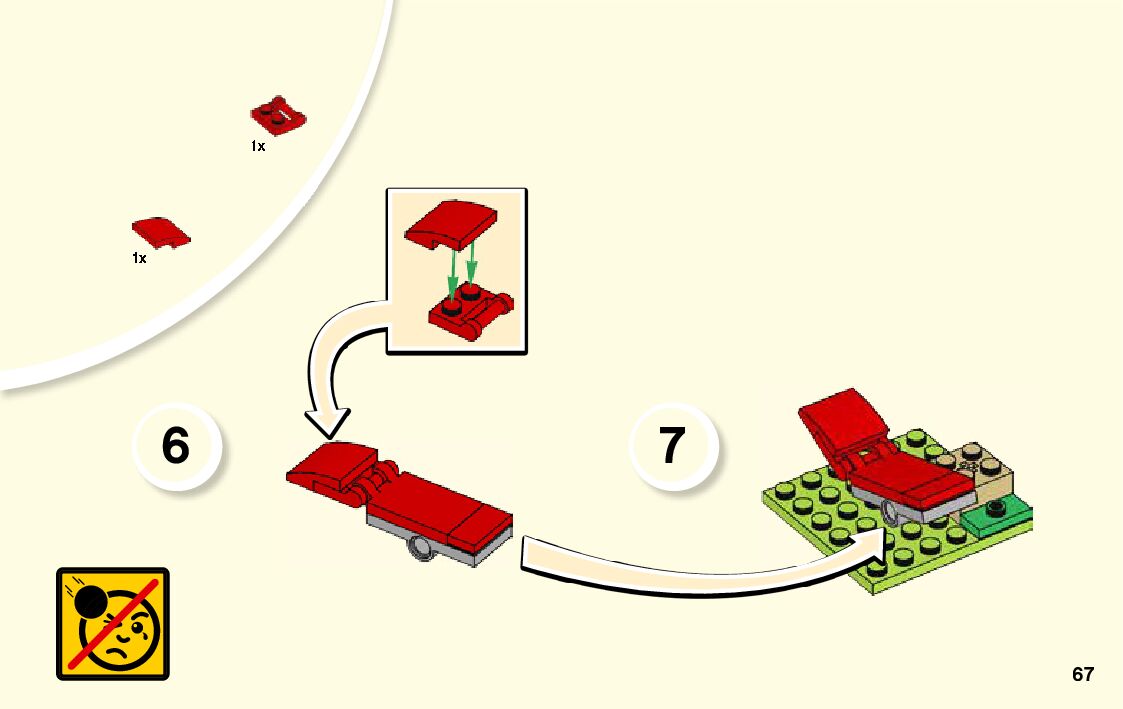 1x

1x

6

7

67