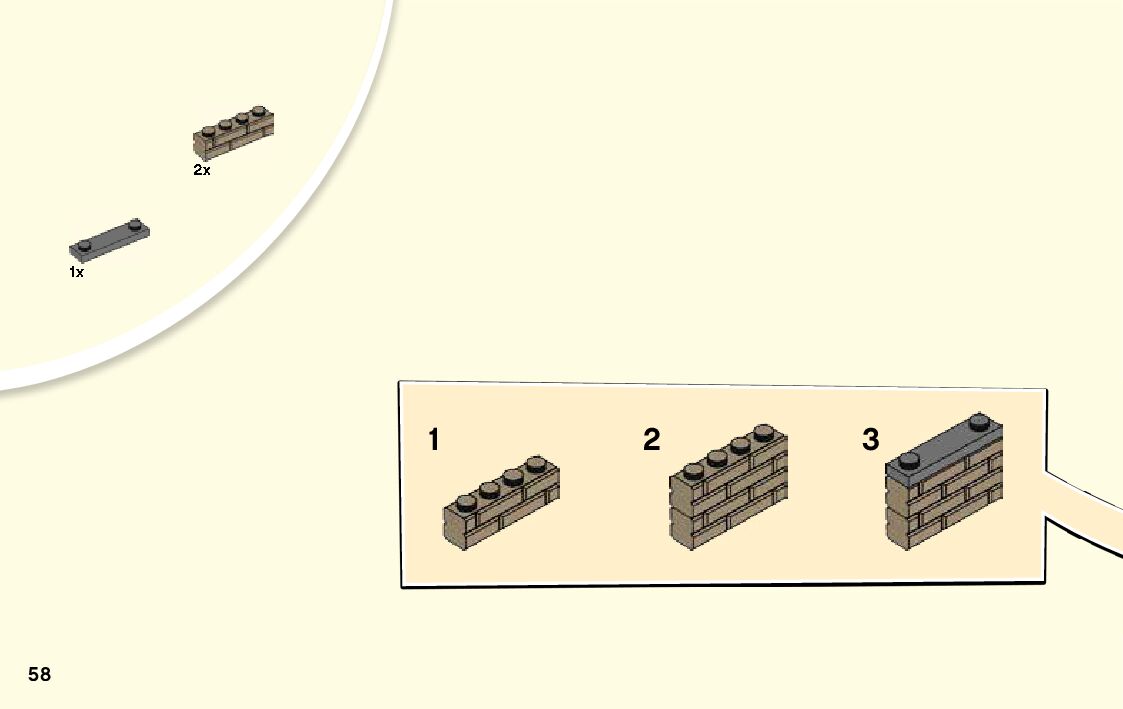 2x

1x

1

2

3

58