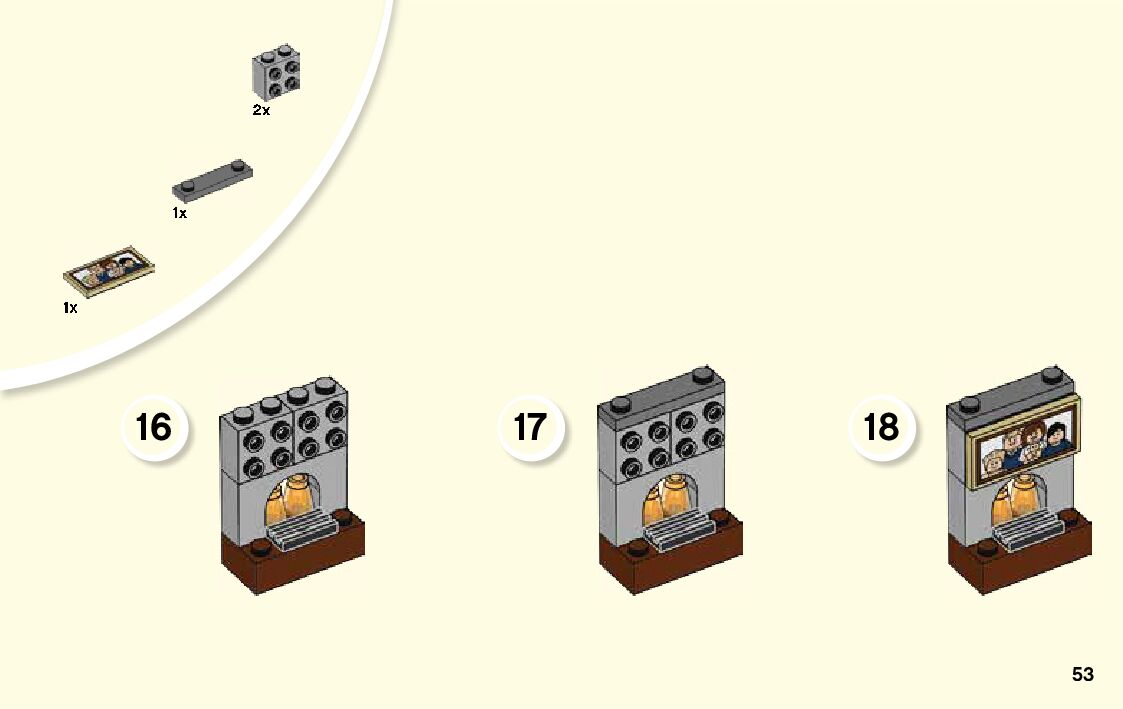 2x

1x

1x

16

17

18

53