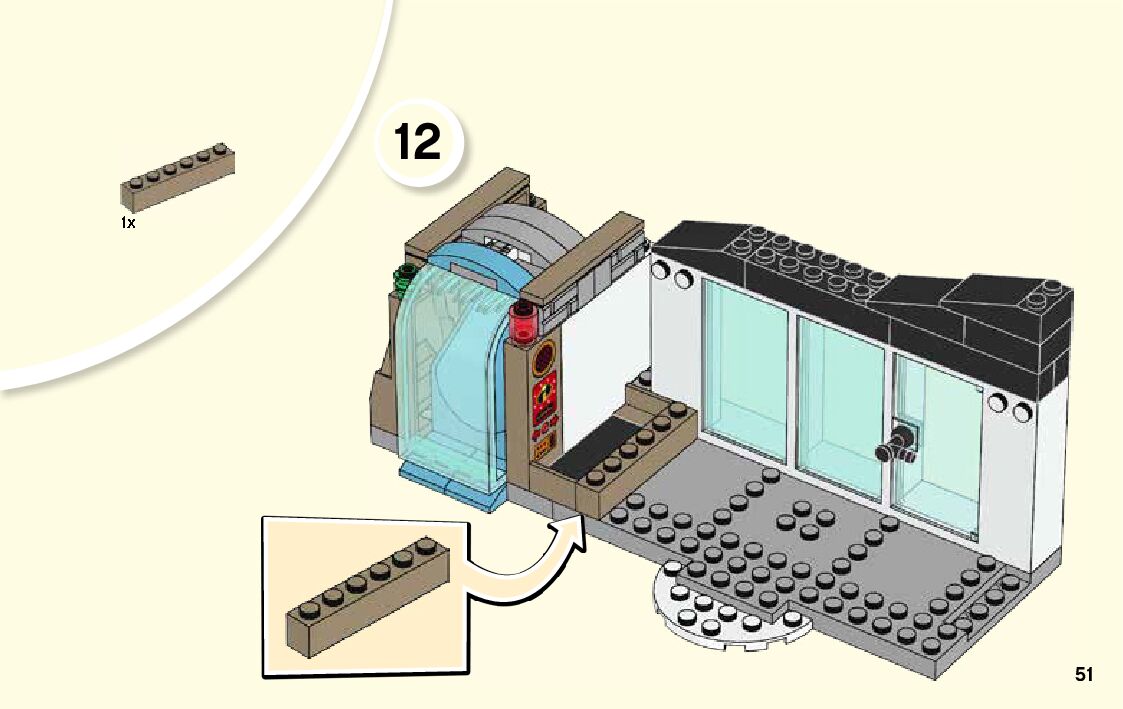 1x

12

51