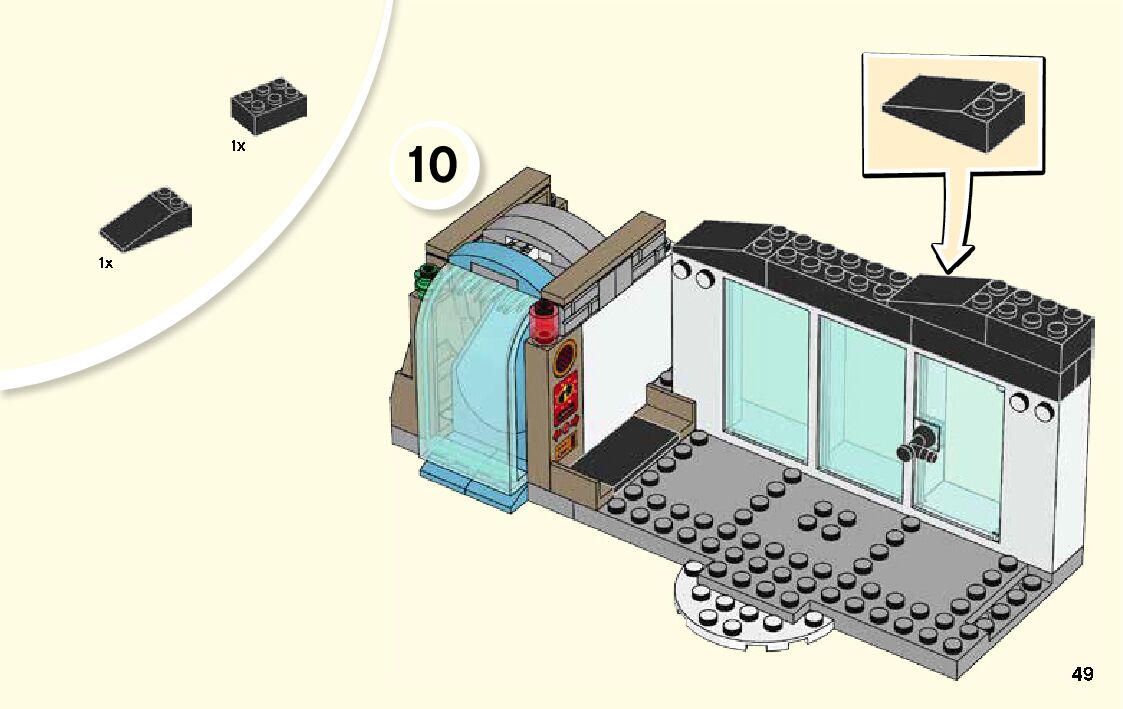 1x

1x

10

49