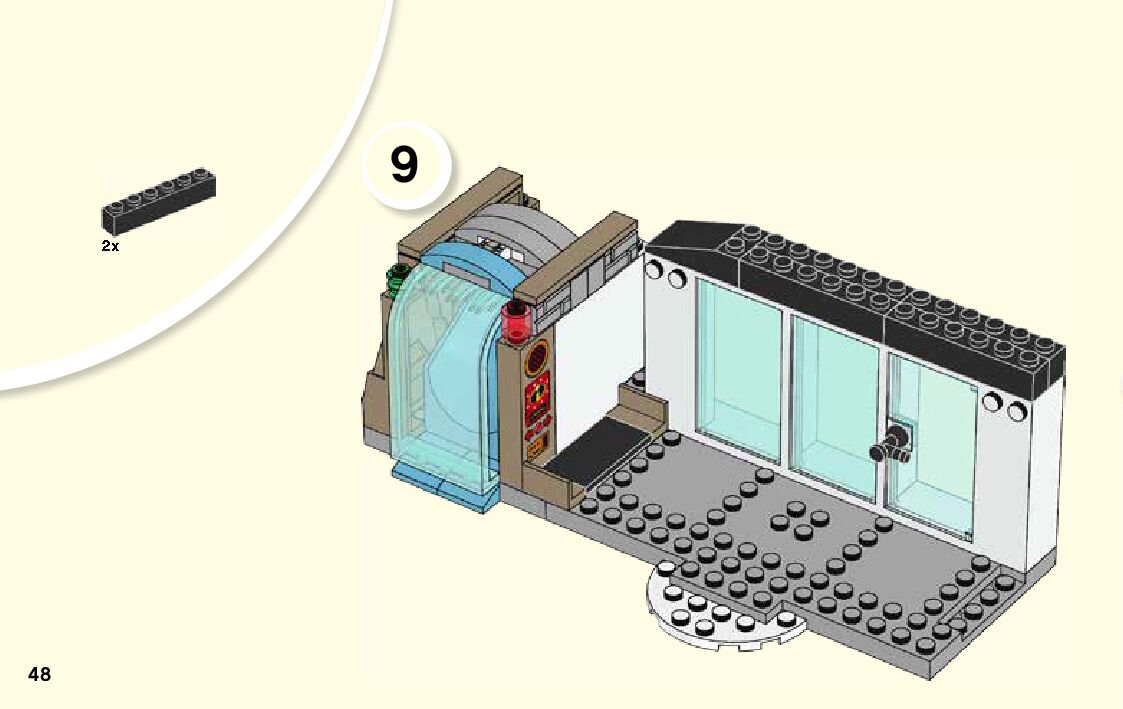 2x

9

48