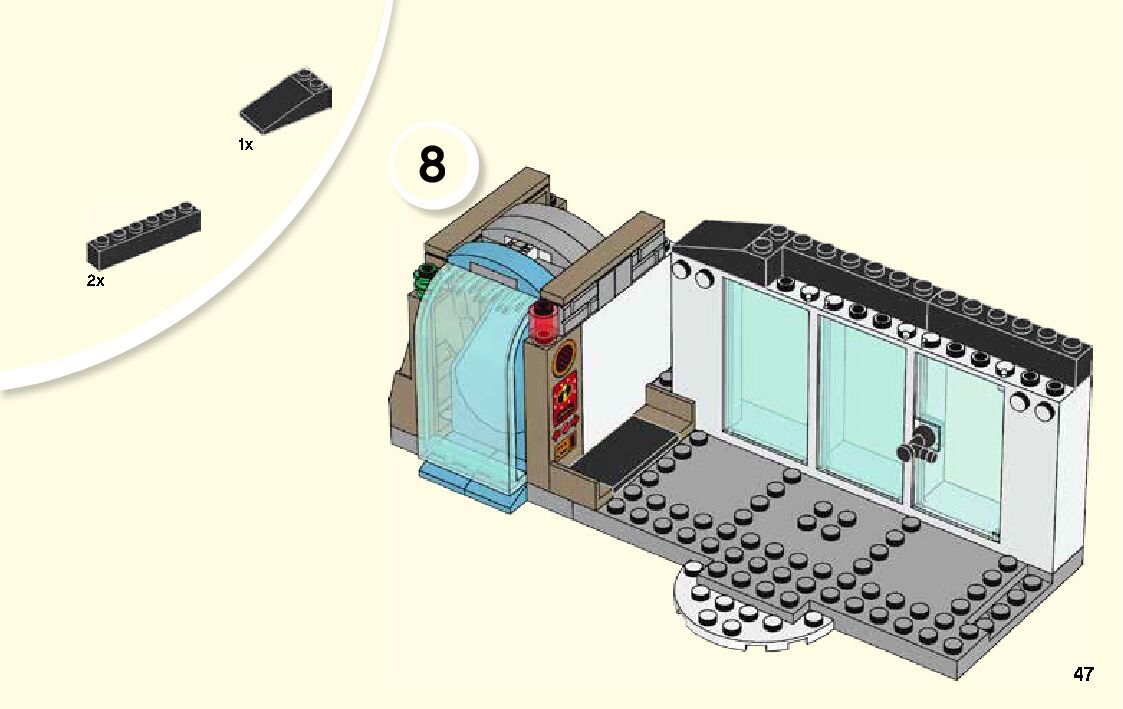 1x

2x

8

47