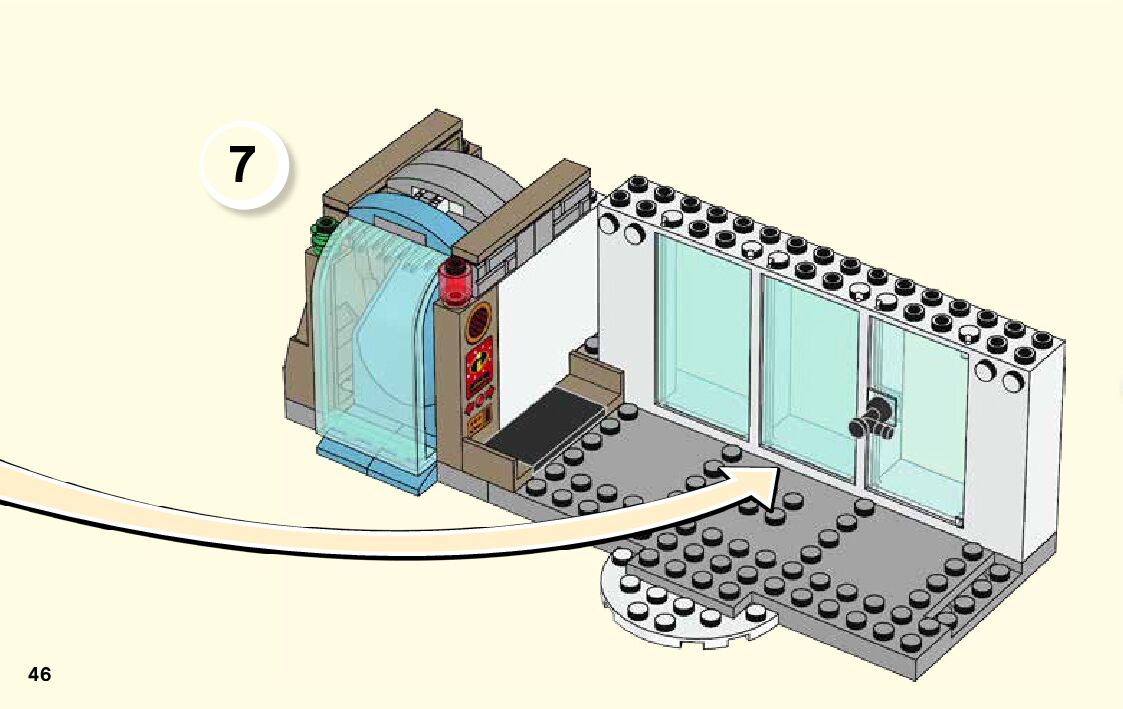 7

46