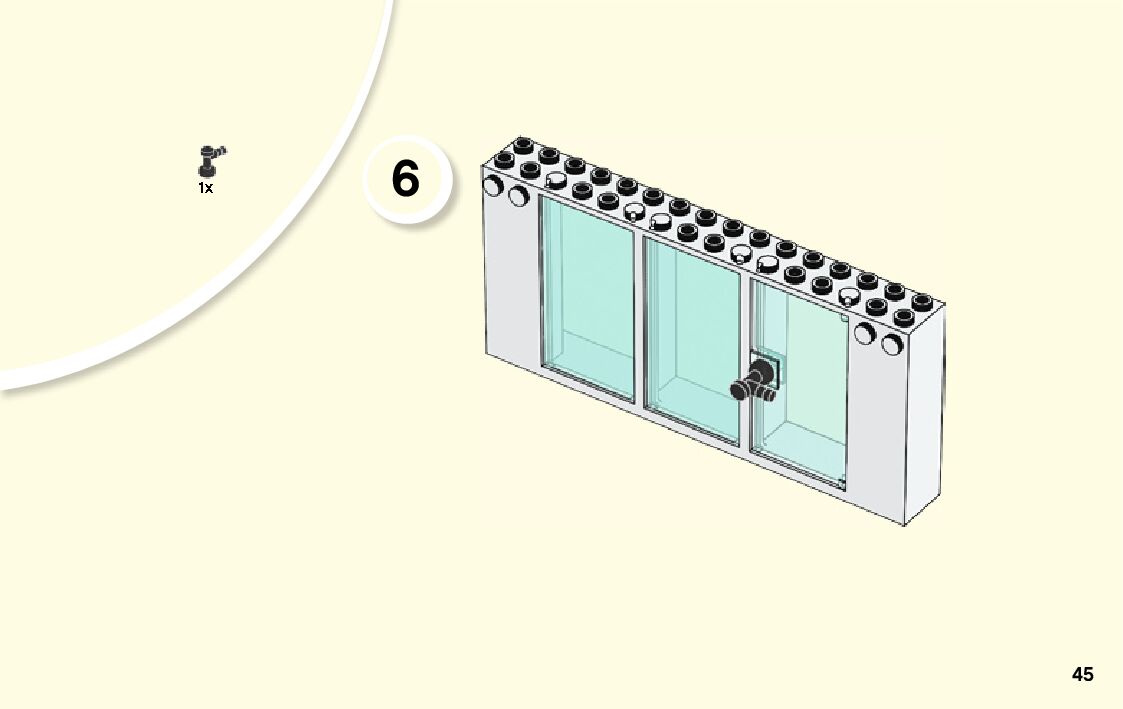 1x

6

45