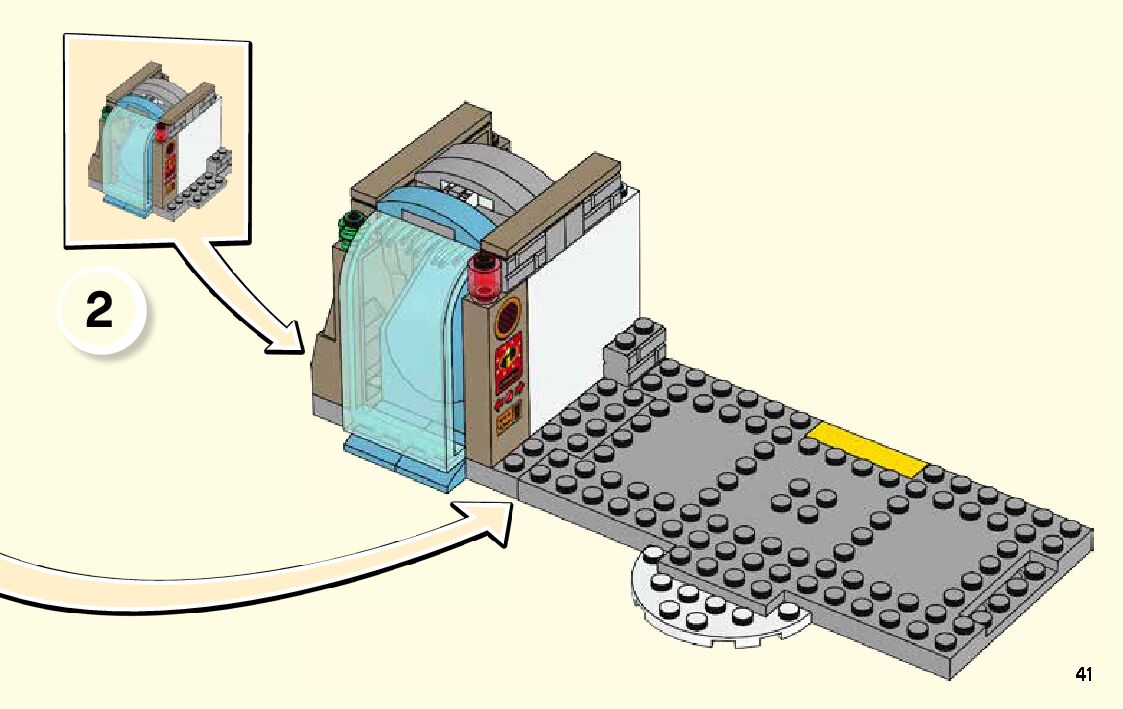 2

41