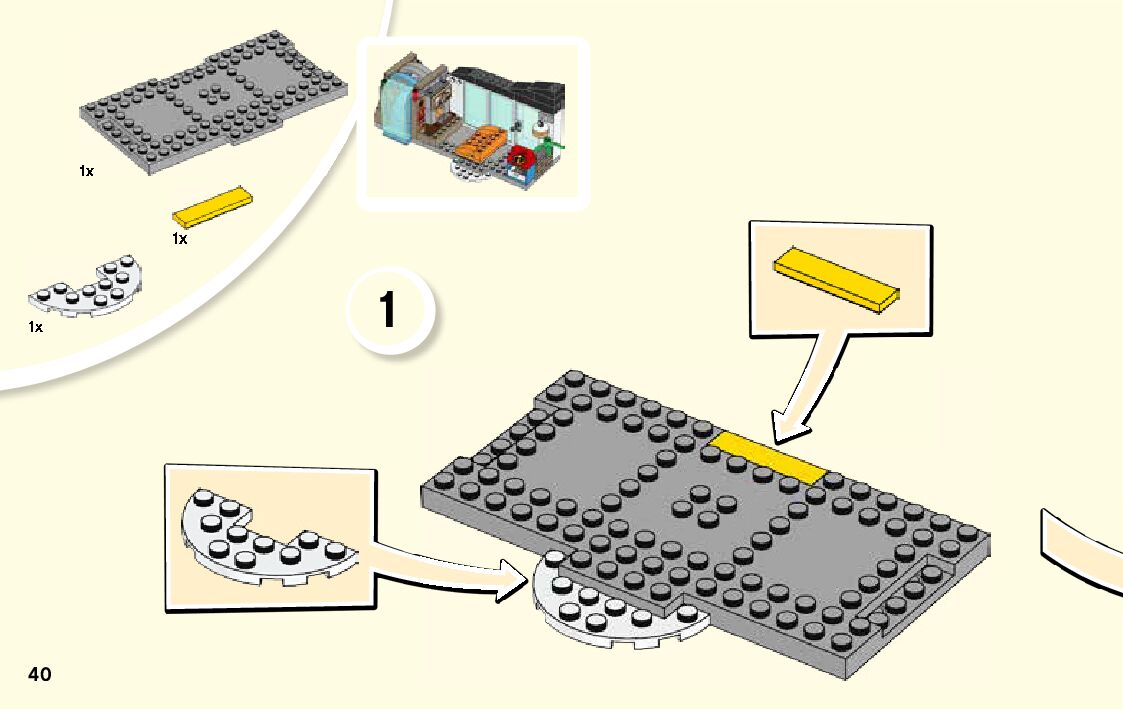 1x

1x

1x

1

40