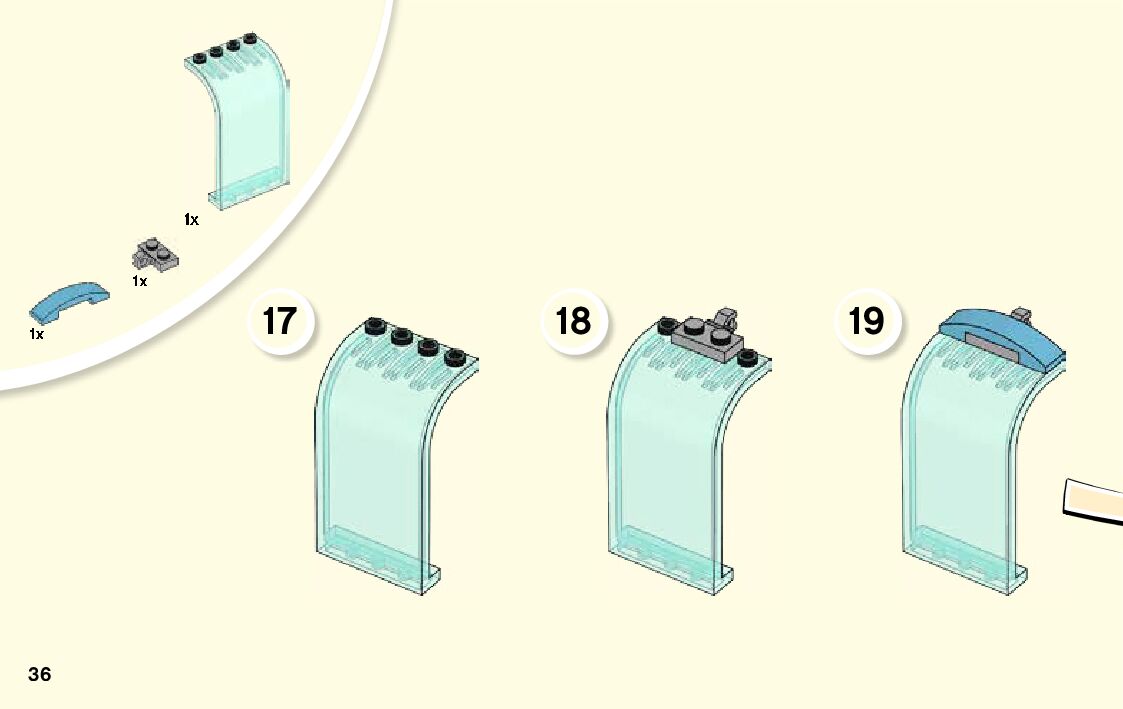 1x

1x

1x

17

18

19

36