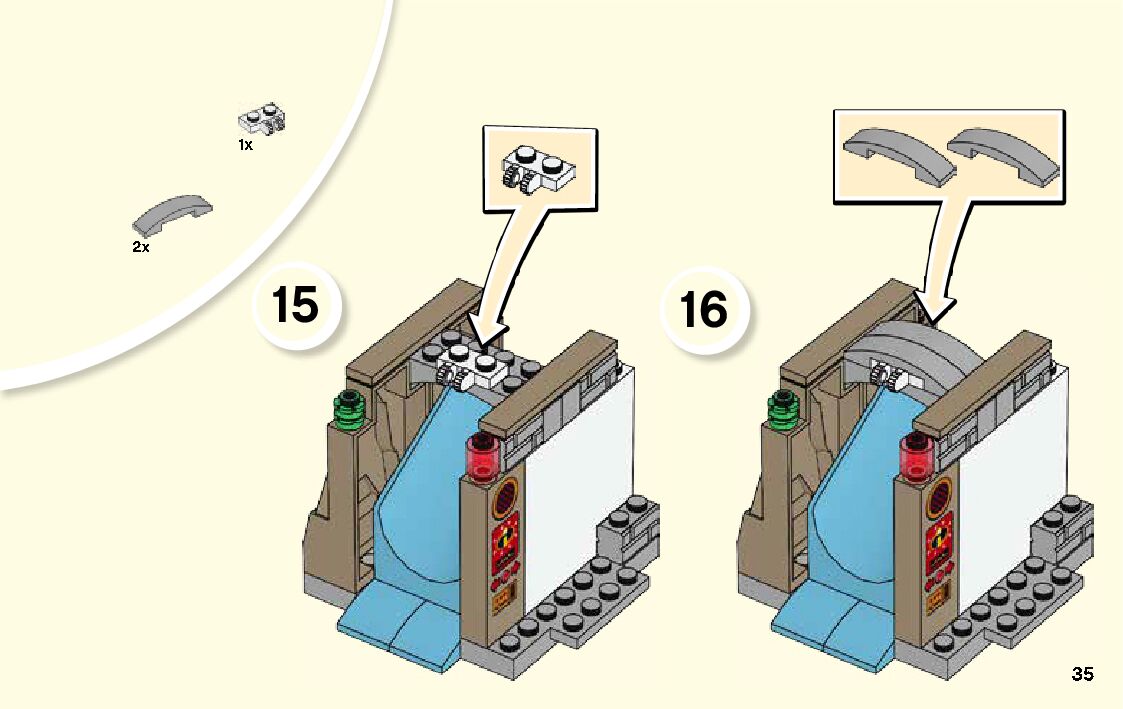 1x

2x

15

16

35