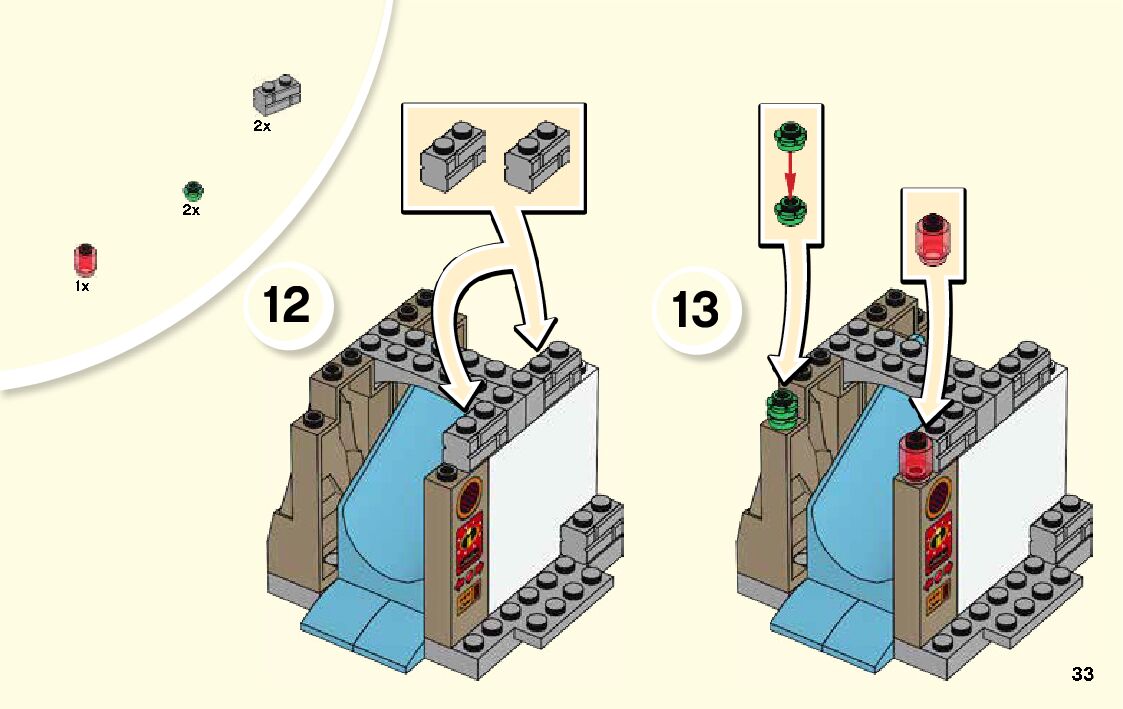 2x

2x

1x

12

13

33