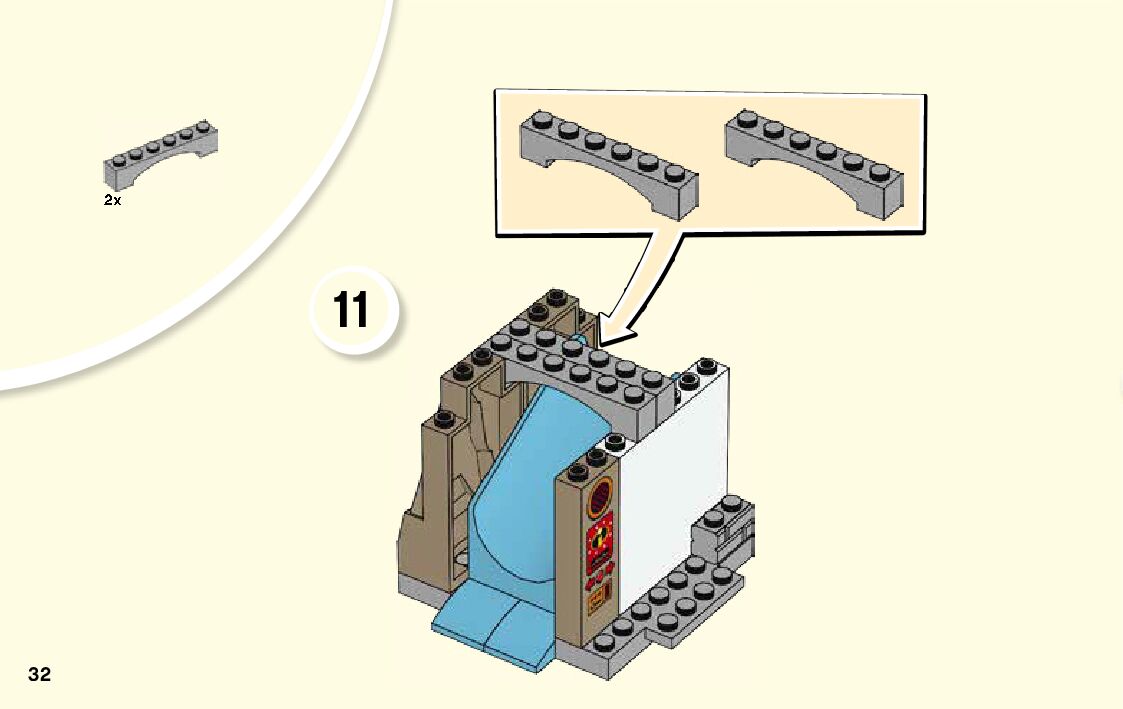 2x

11

32