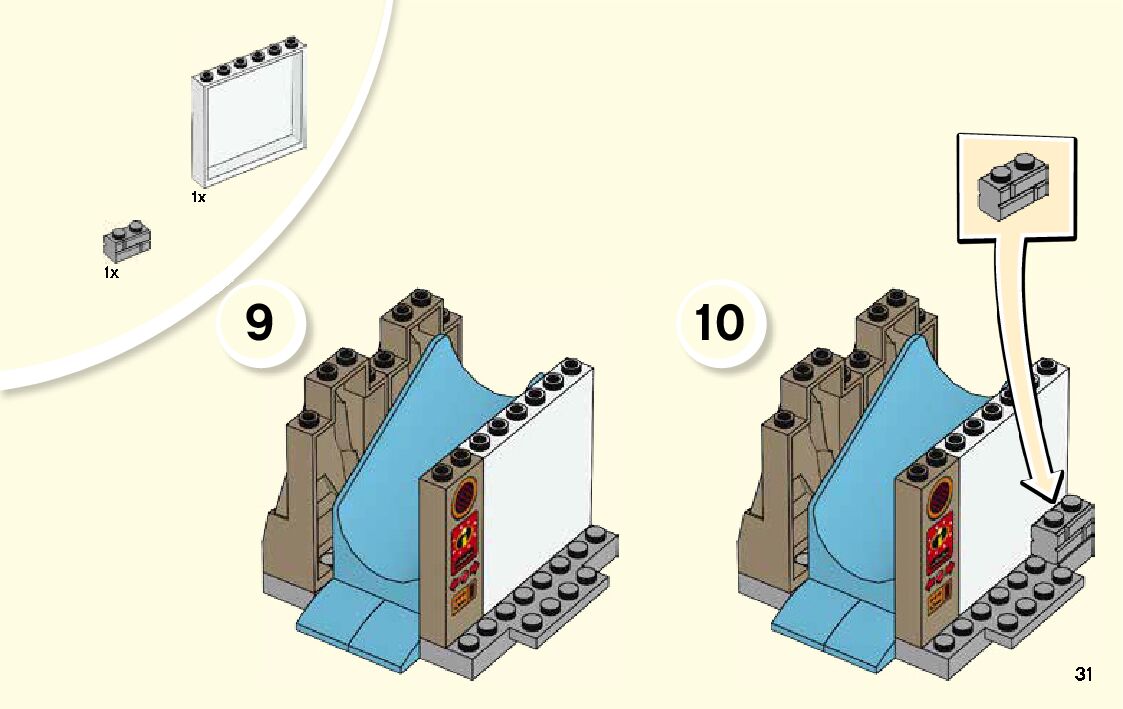 1x

1x

9

10

31