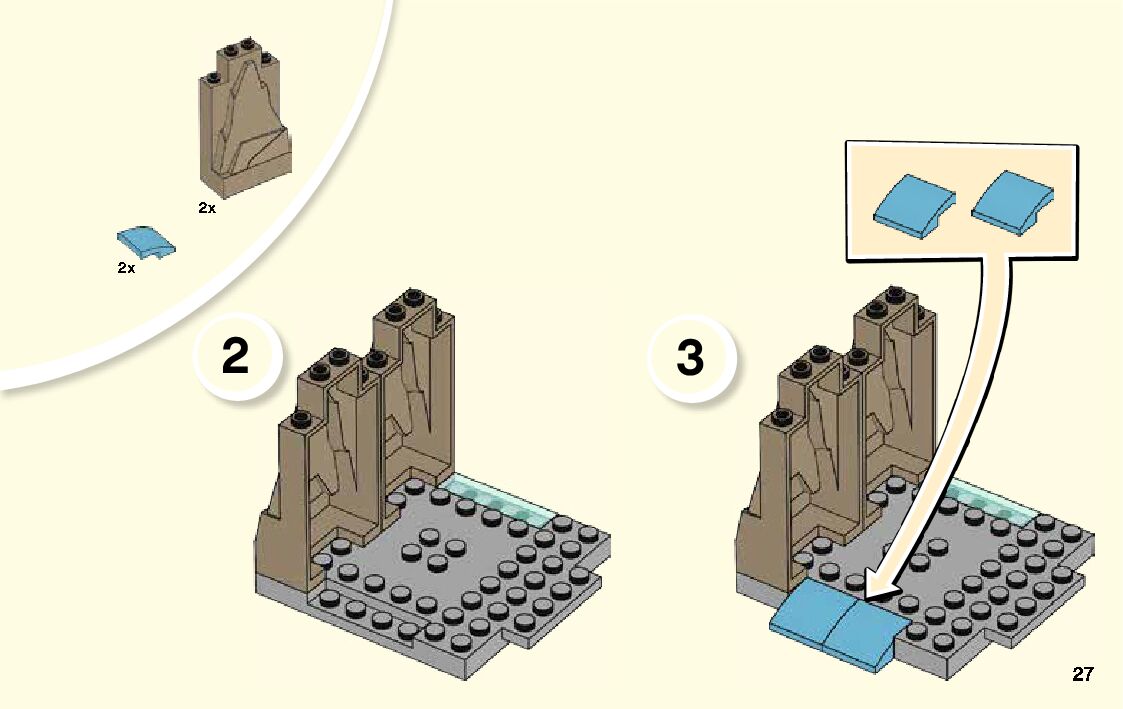 2x

2x

2

3

27