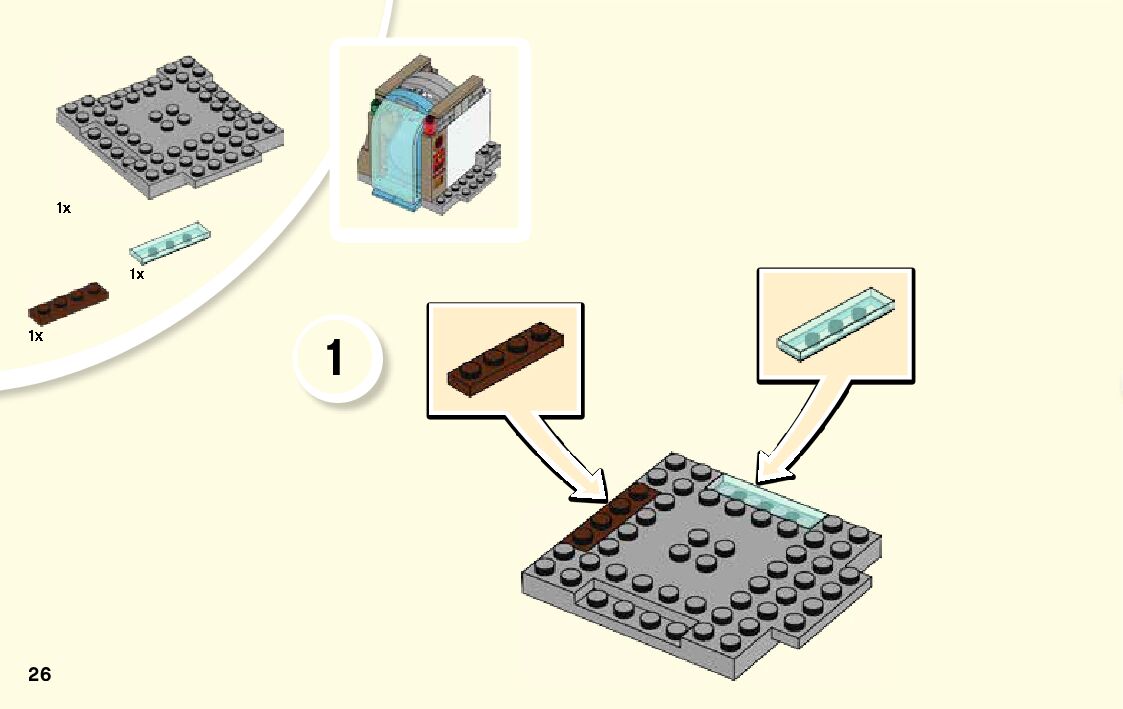 1x

1x

1x

1

26