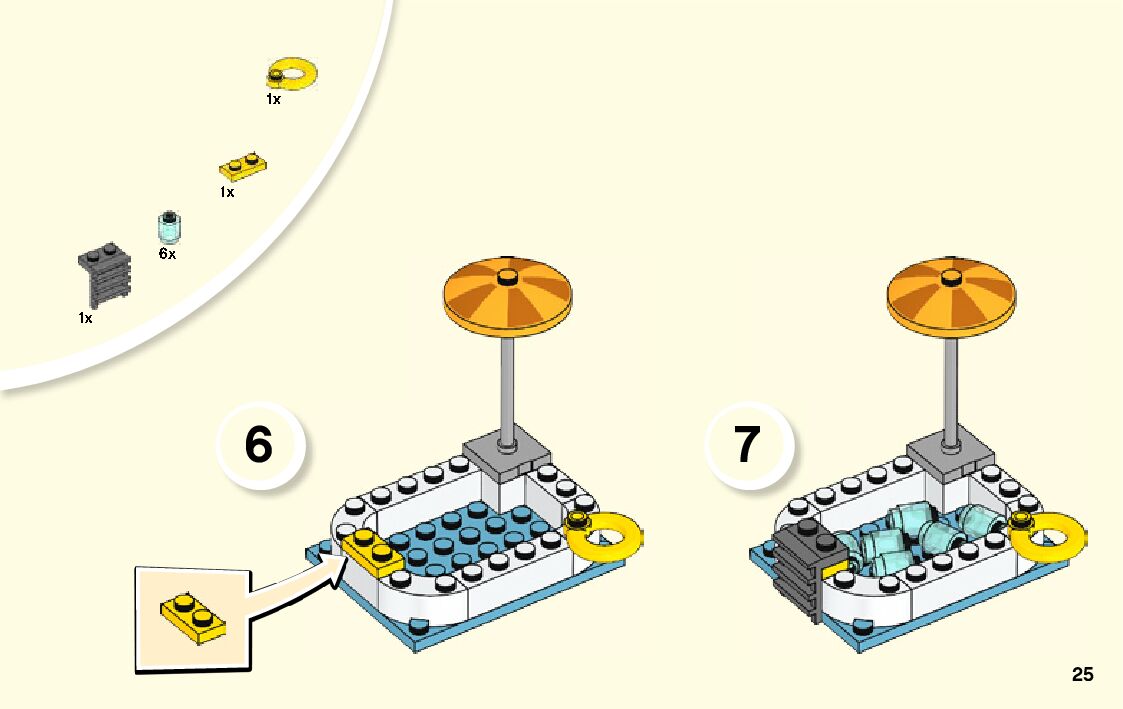 1x

1x

6x

1x

6

7

25