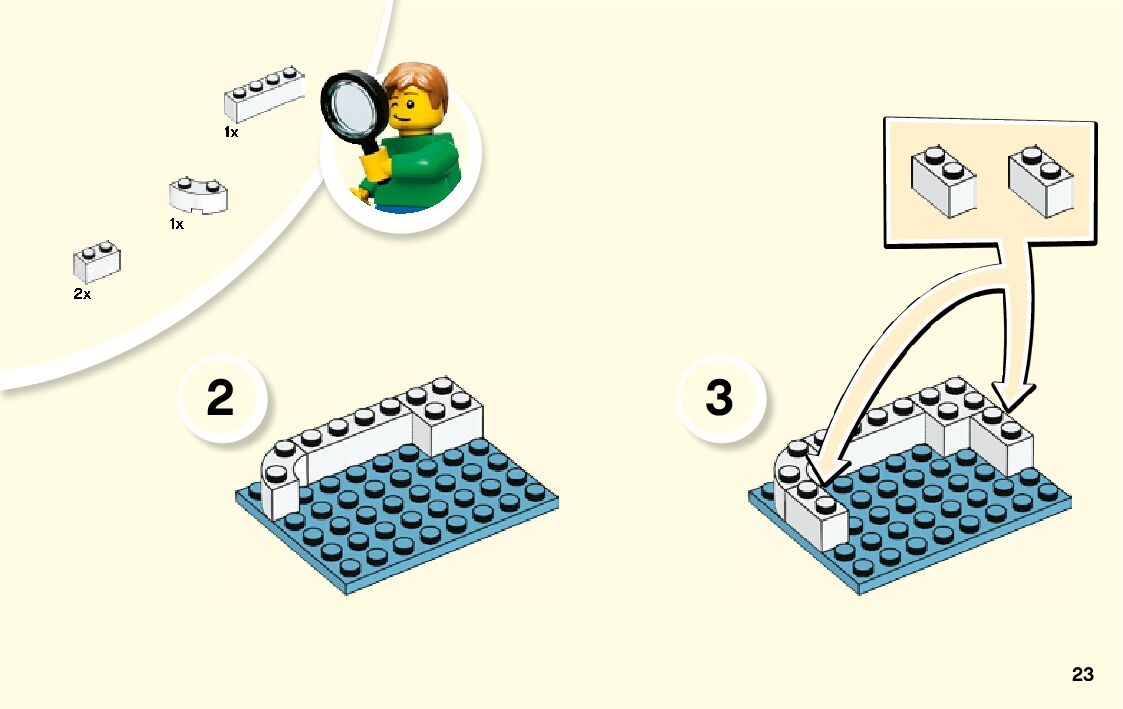 1x

1x

2x

2

3

23