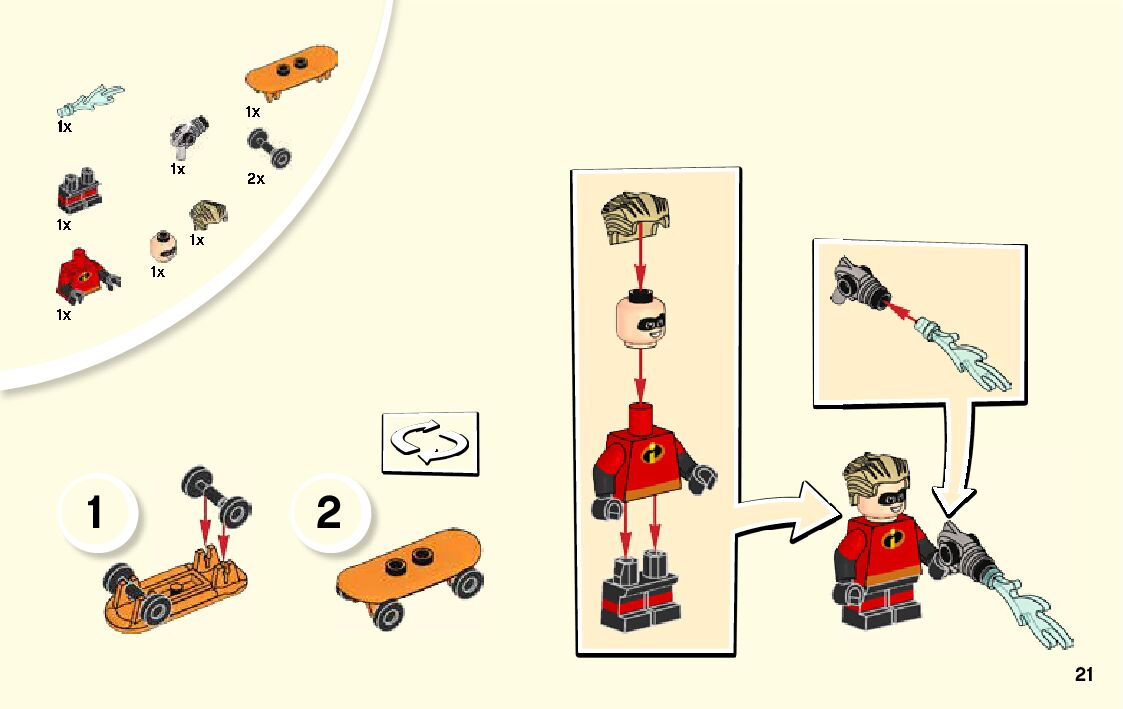 1x

1x

1x

2x

1x

1x

1x

1x

1

2

21