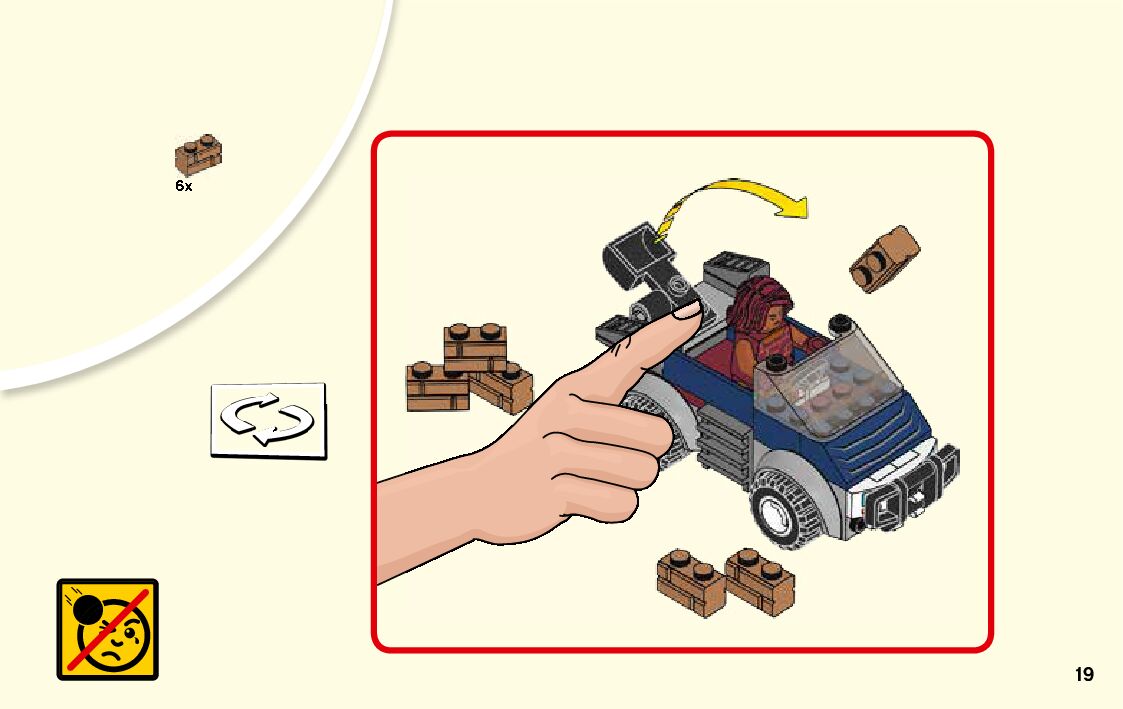 6x

19