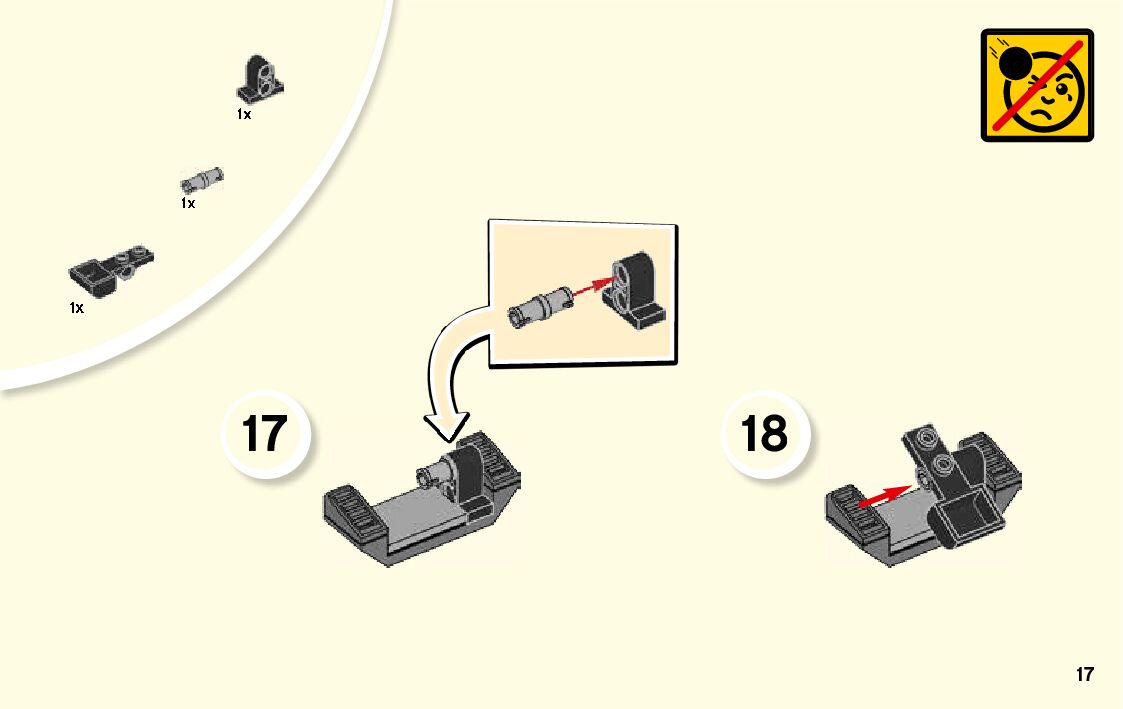 1x

1x

1x

17

18

17