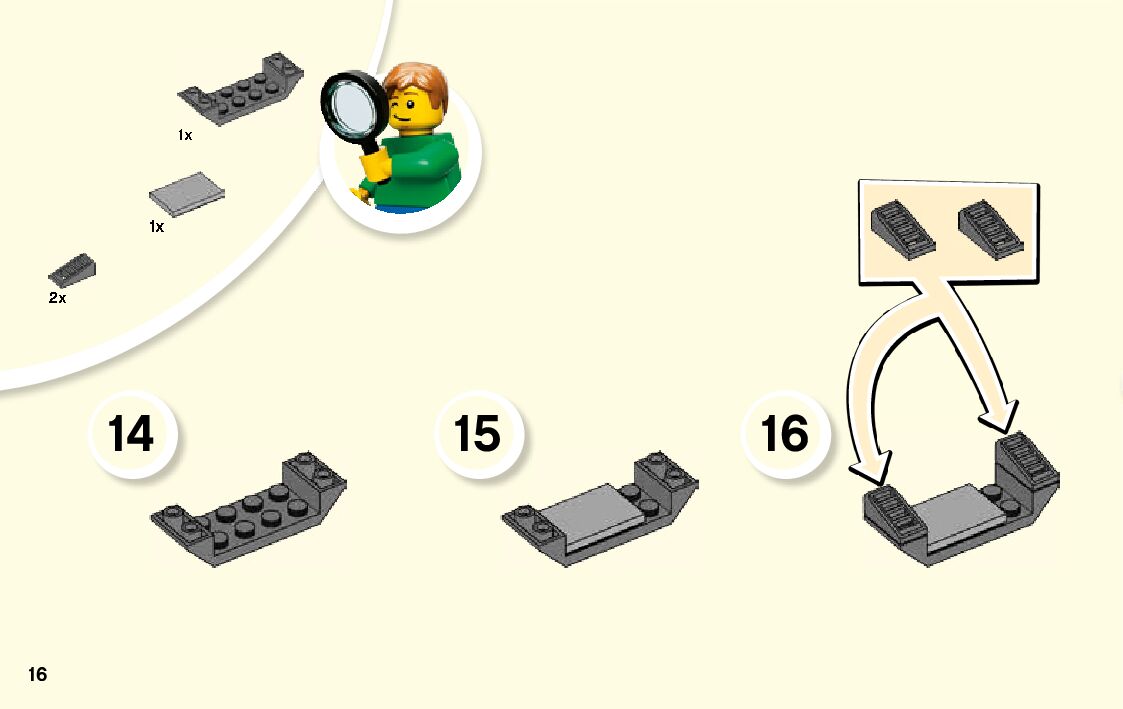 1x

1x

2x

14

15

16

16