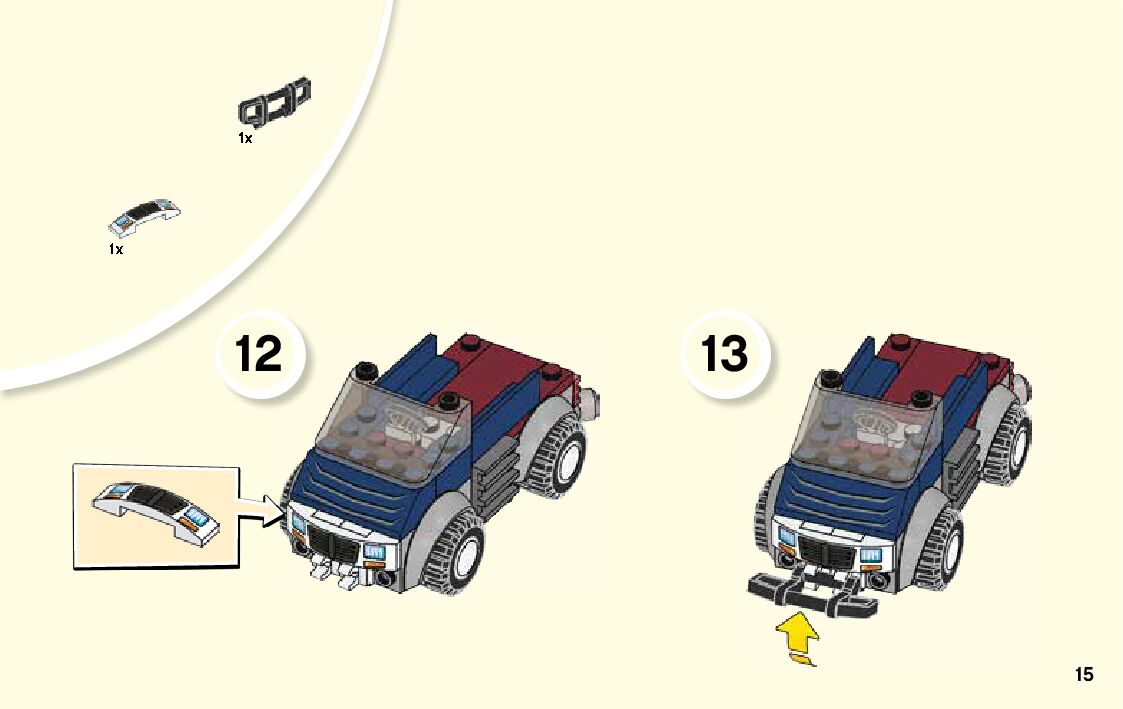 1x

1x

12

13

15