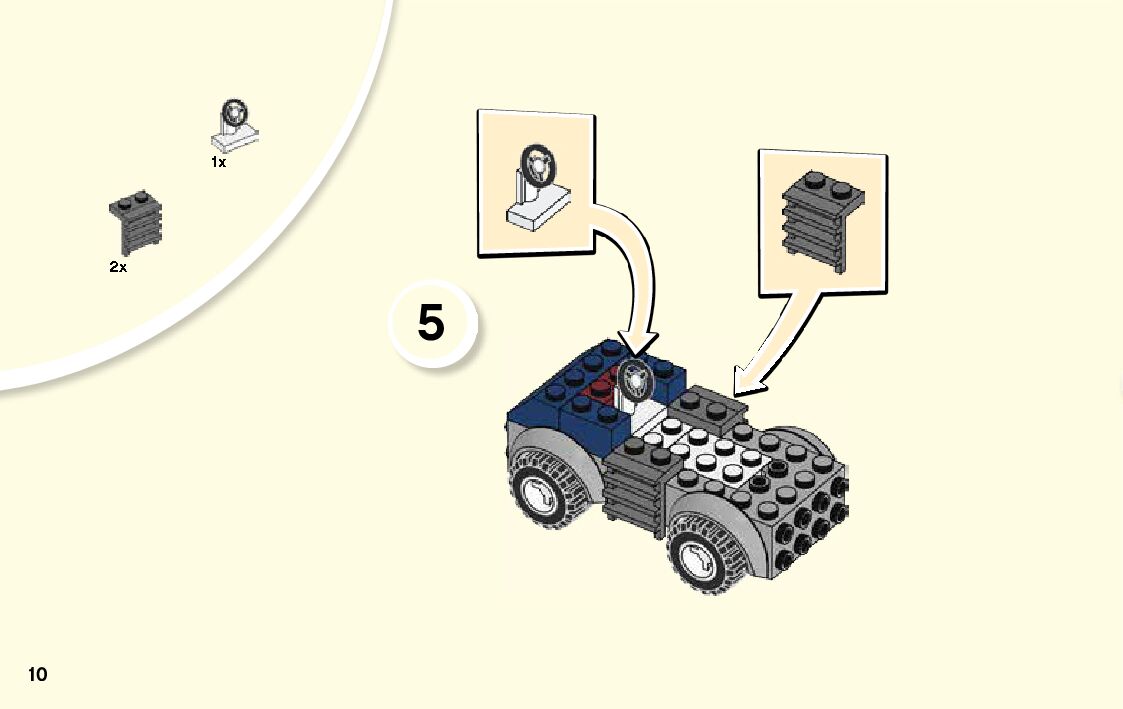 1x

2x

5

10