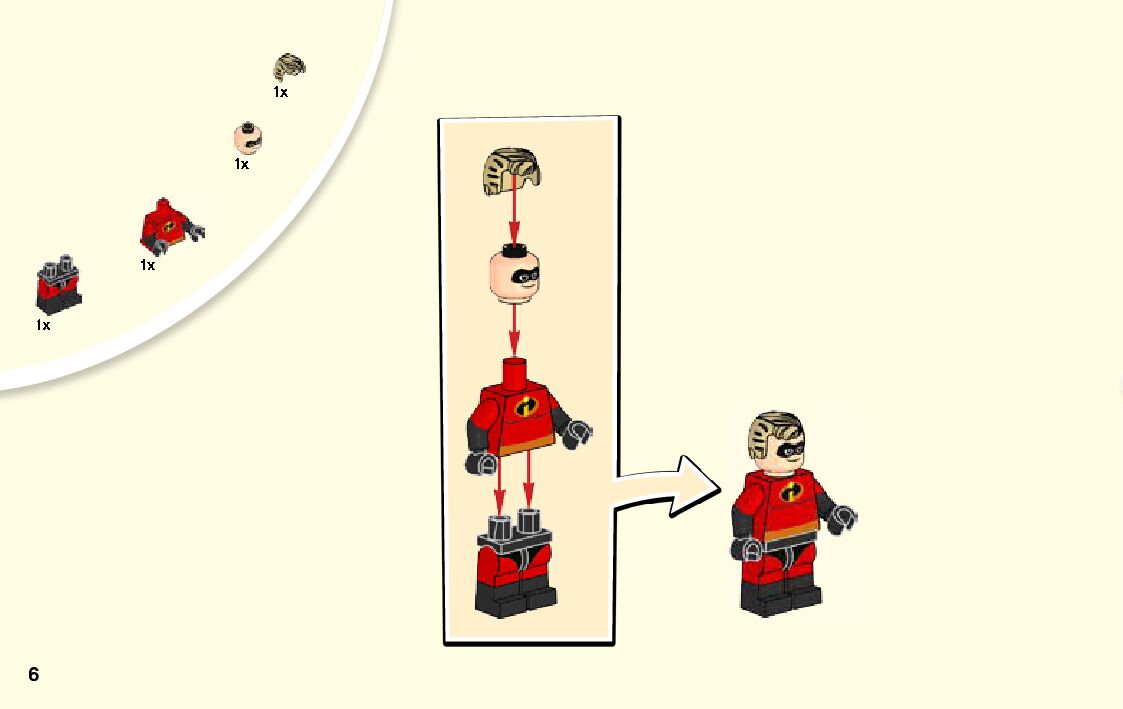 1x
1x
1x
1x

6