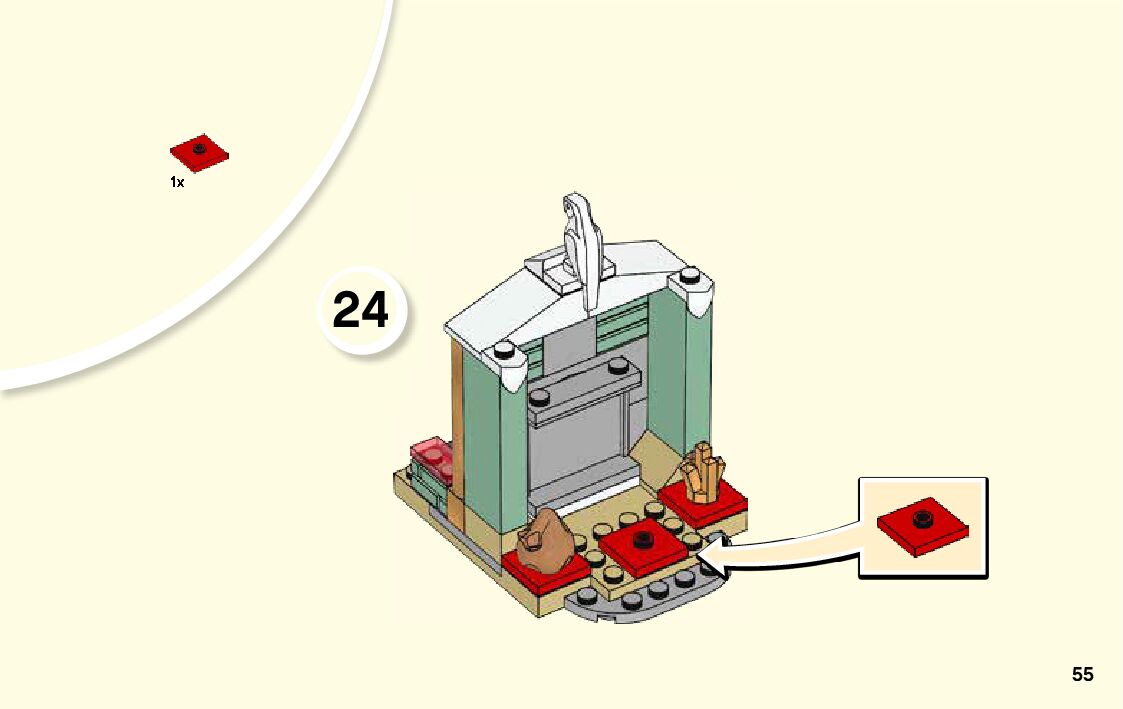 1x

24

55