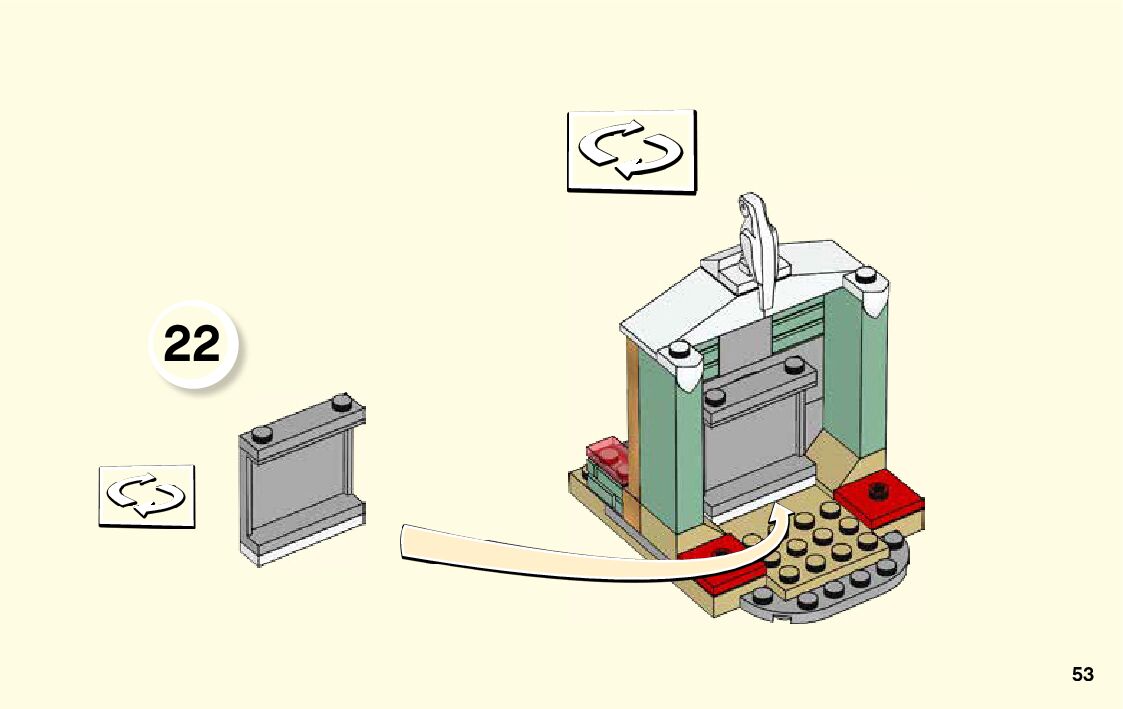 22

53