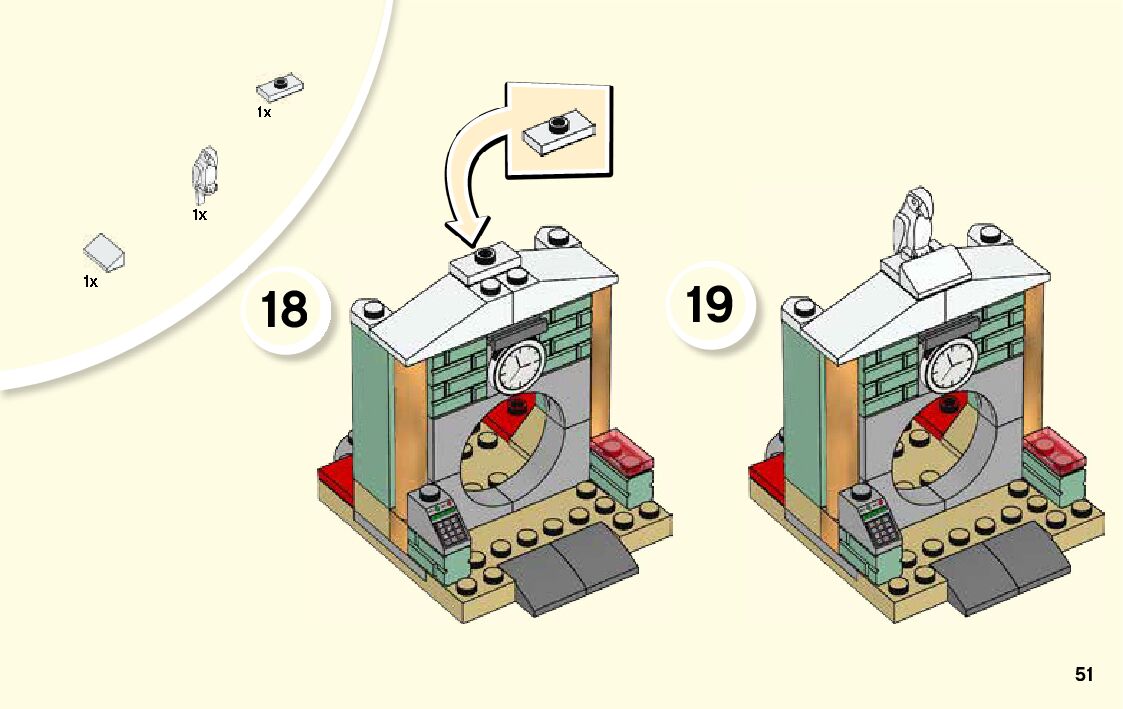 1x

1x

1x

18

19

51