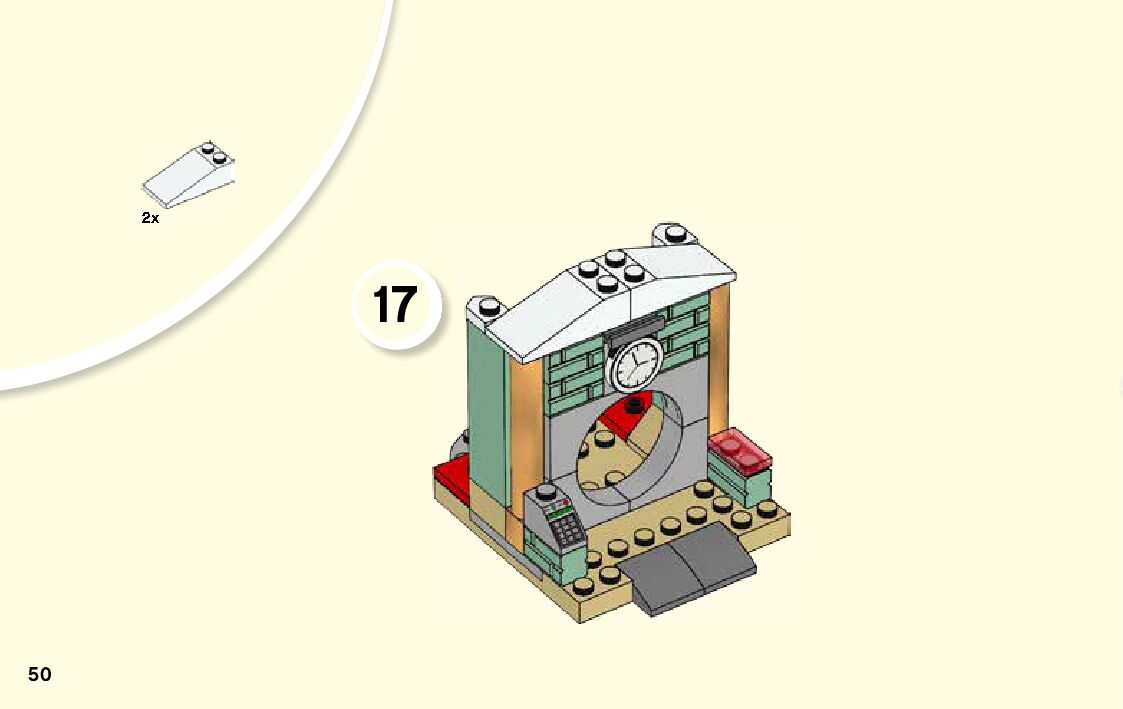 2x

17

50