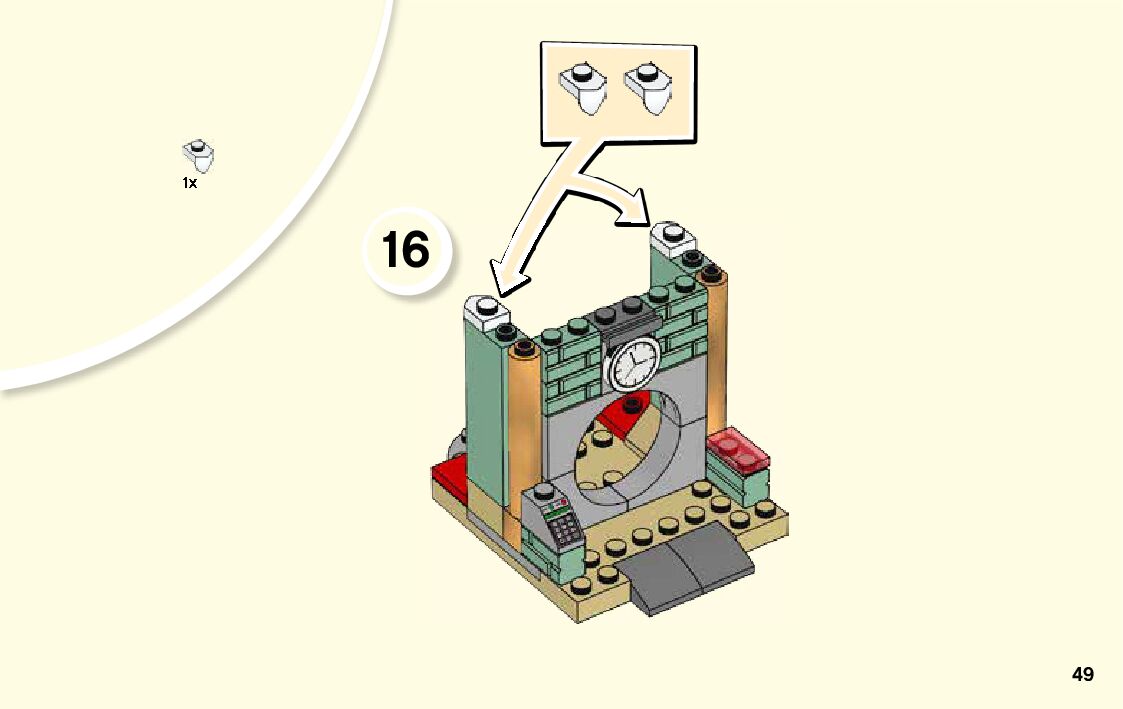 1x

16

49