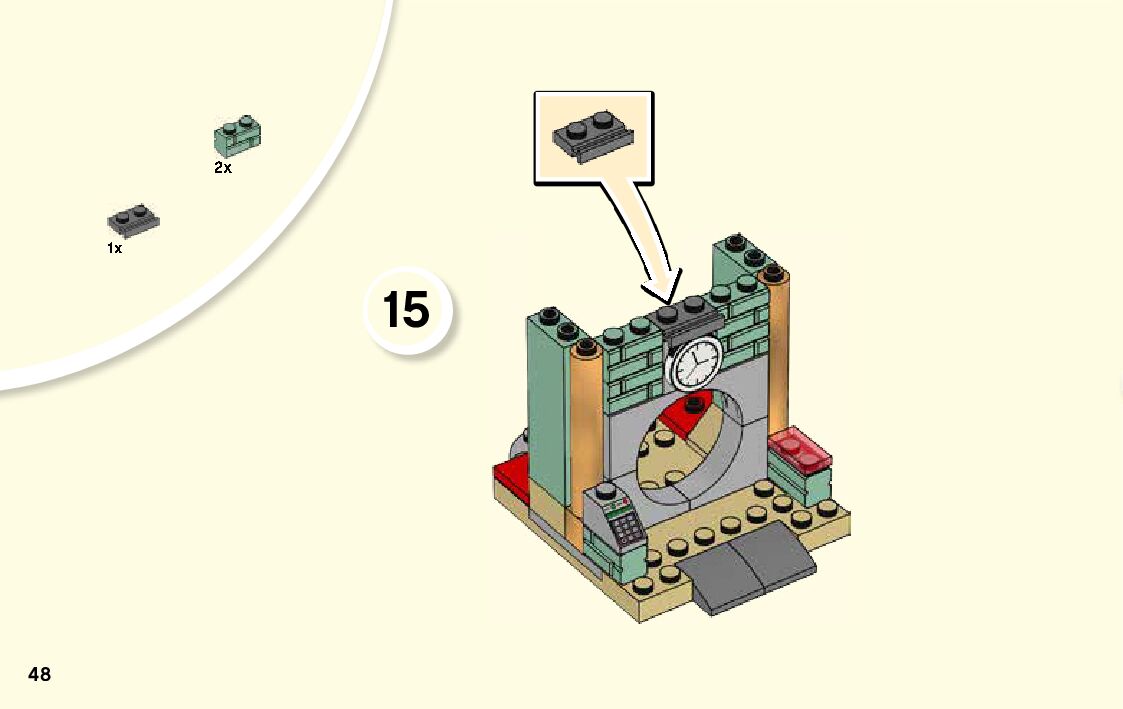 2x

1x

15

48