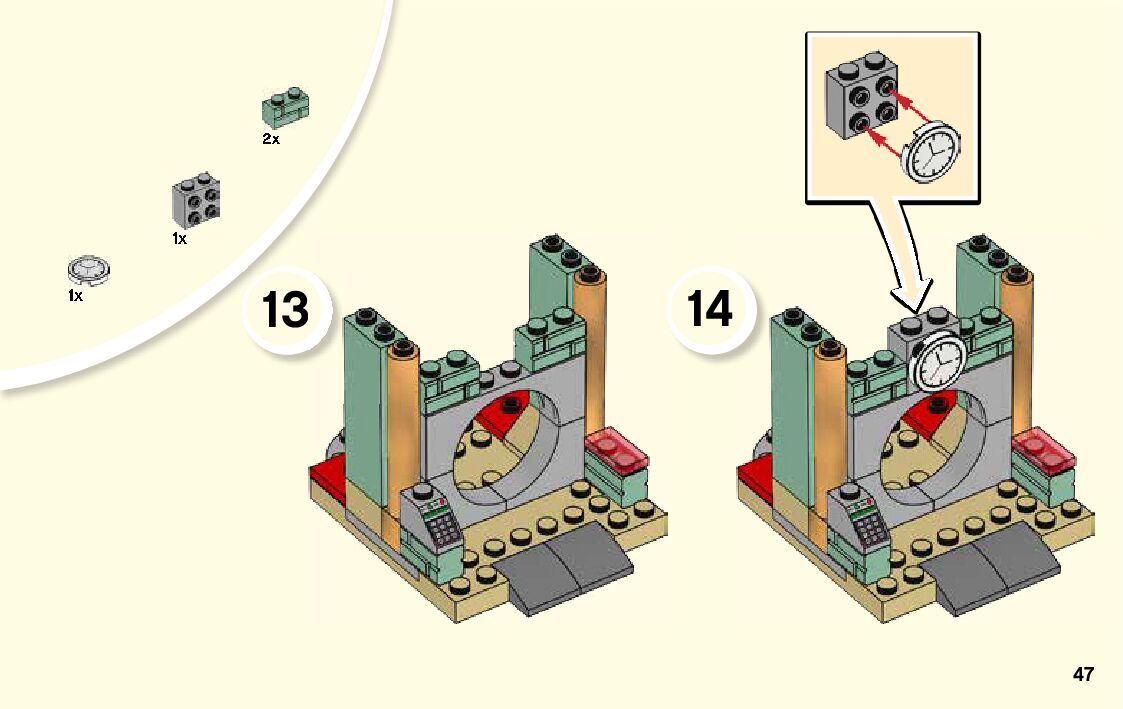 2x

1x

1x

13

14

47