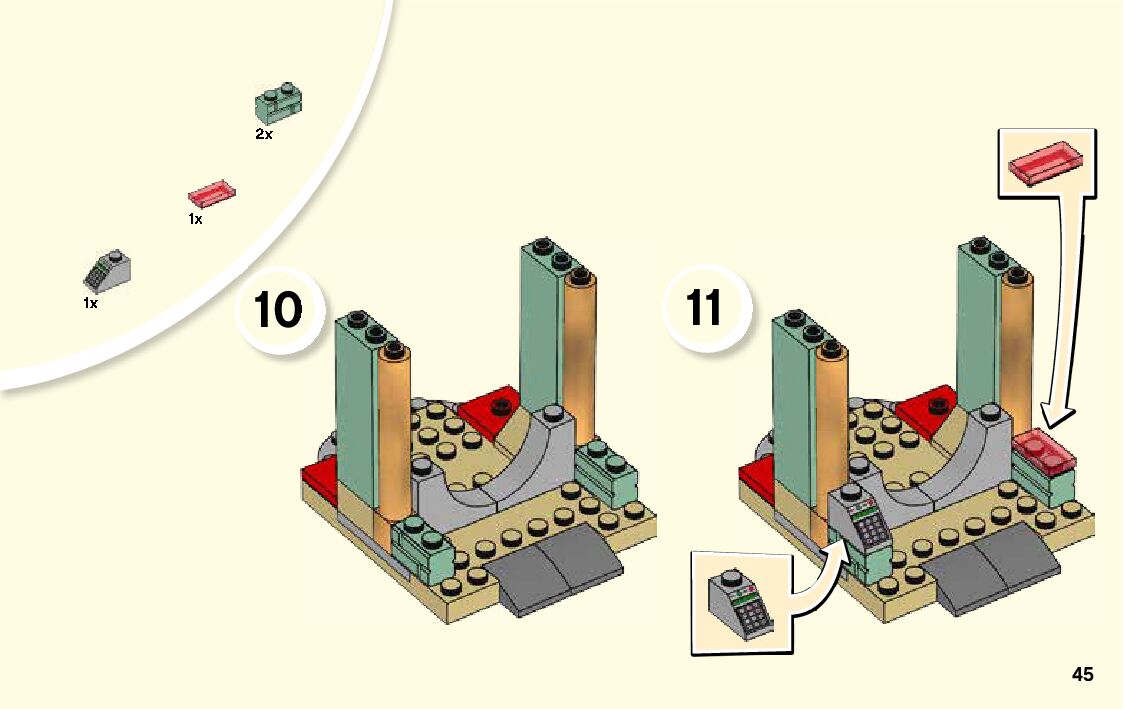 2x

1x

1x

10

11

45