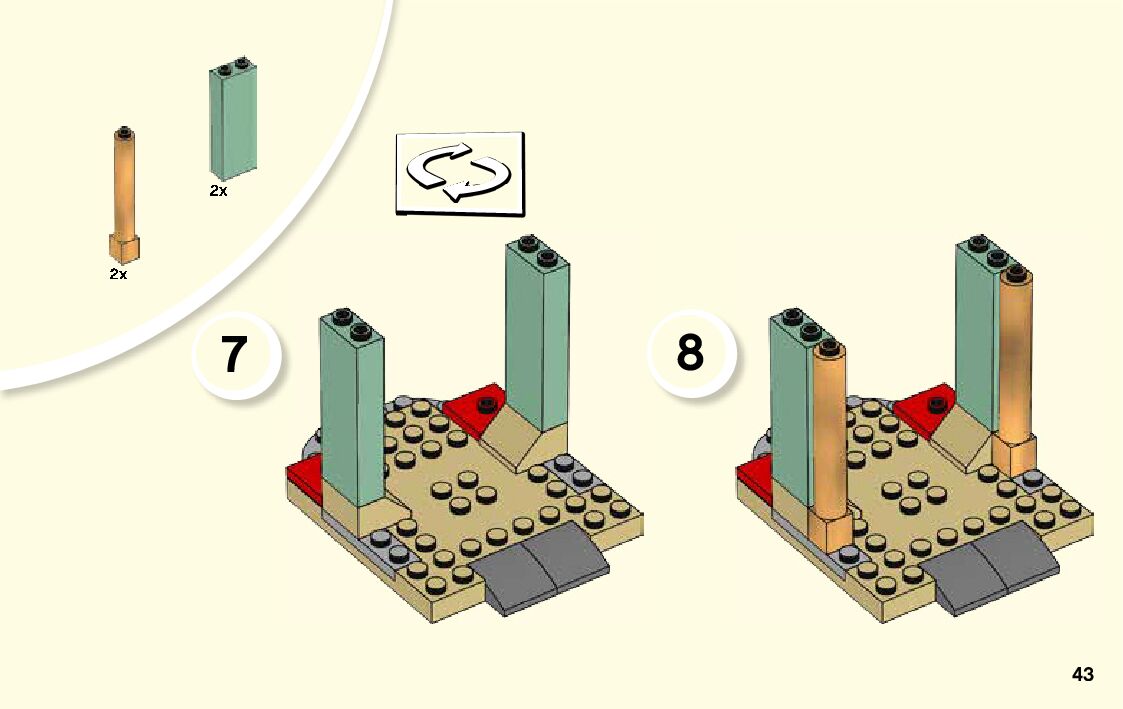 2x

2x

7

8

43