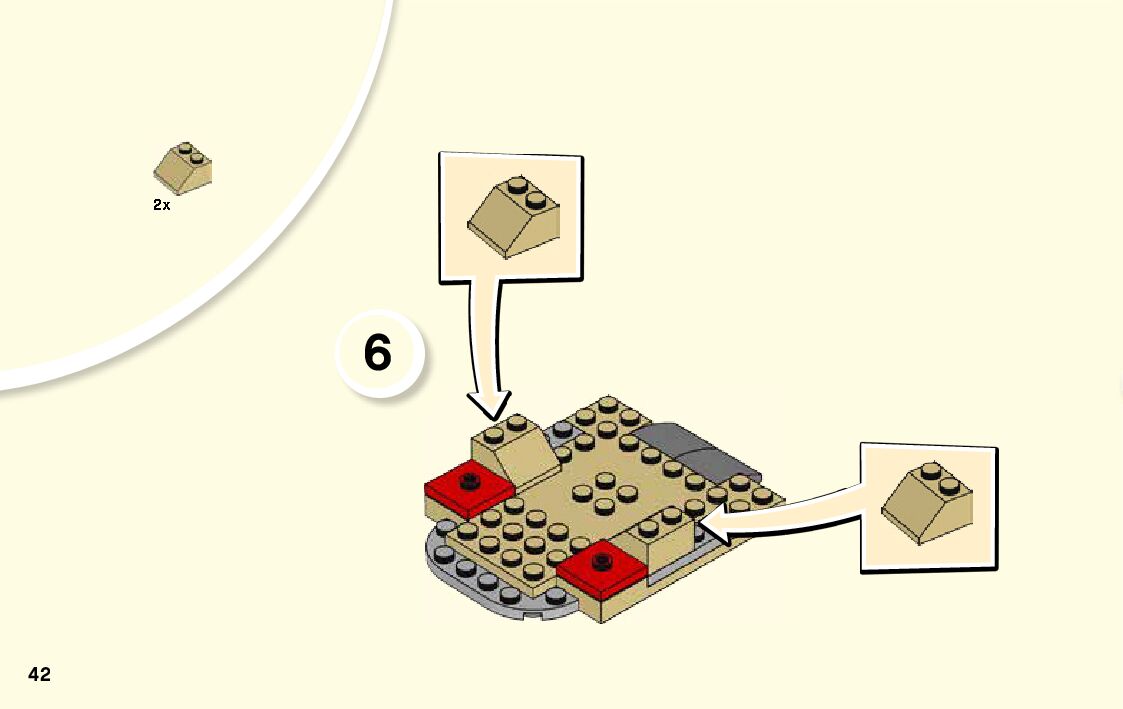 2x

6

42