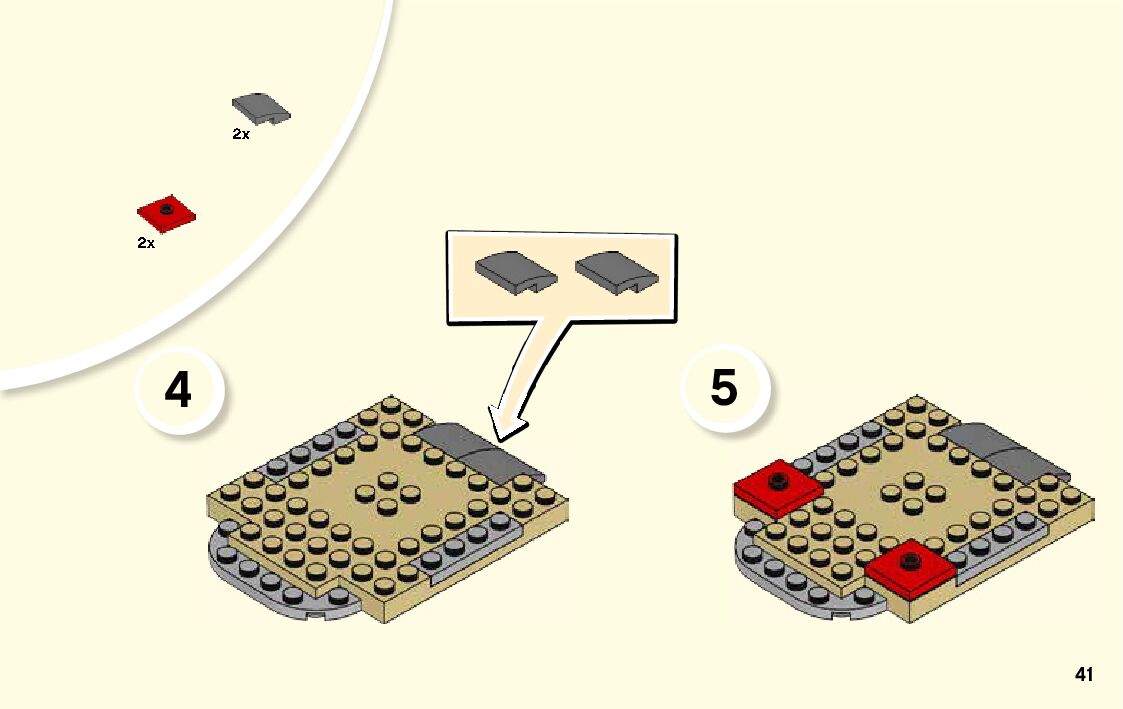 2x

2x

4

5

41