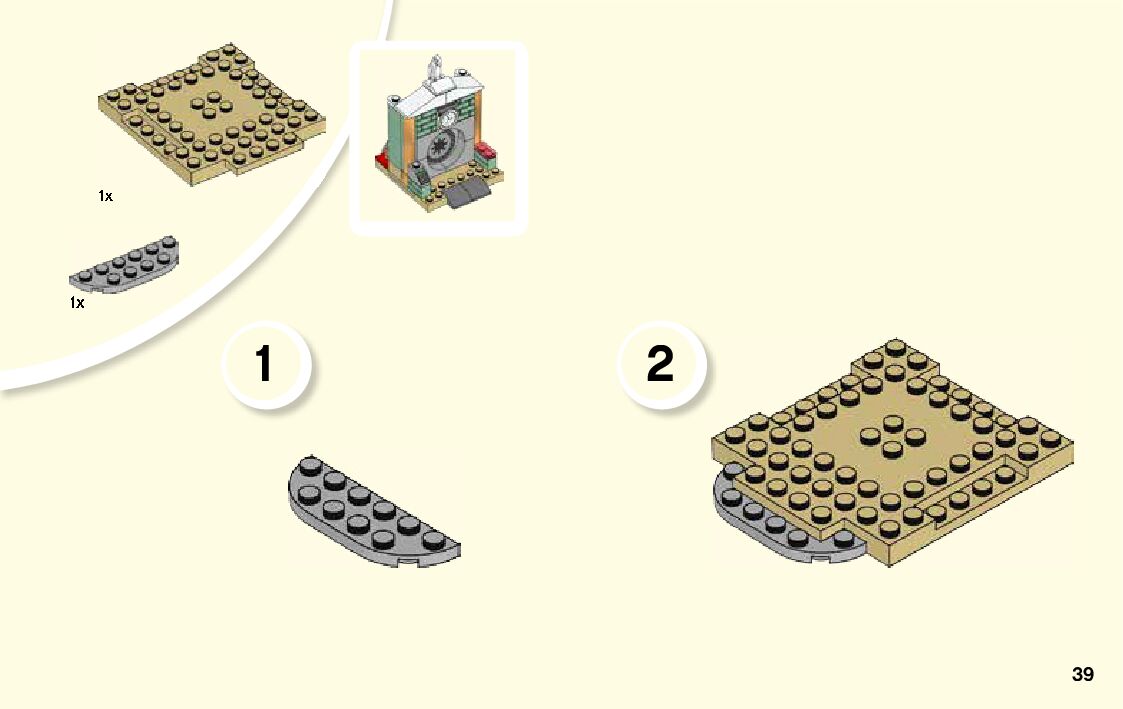 1x

1x

1

2

39