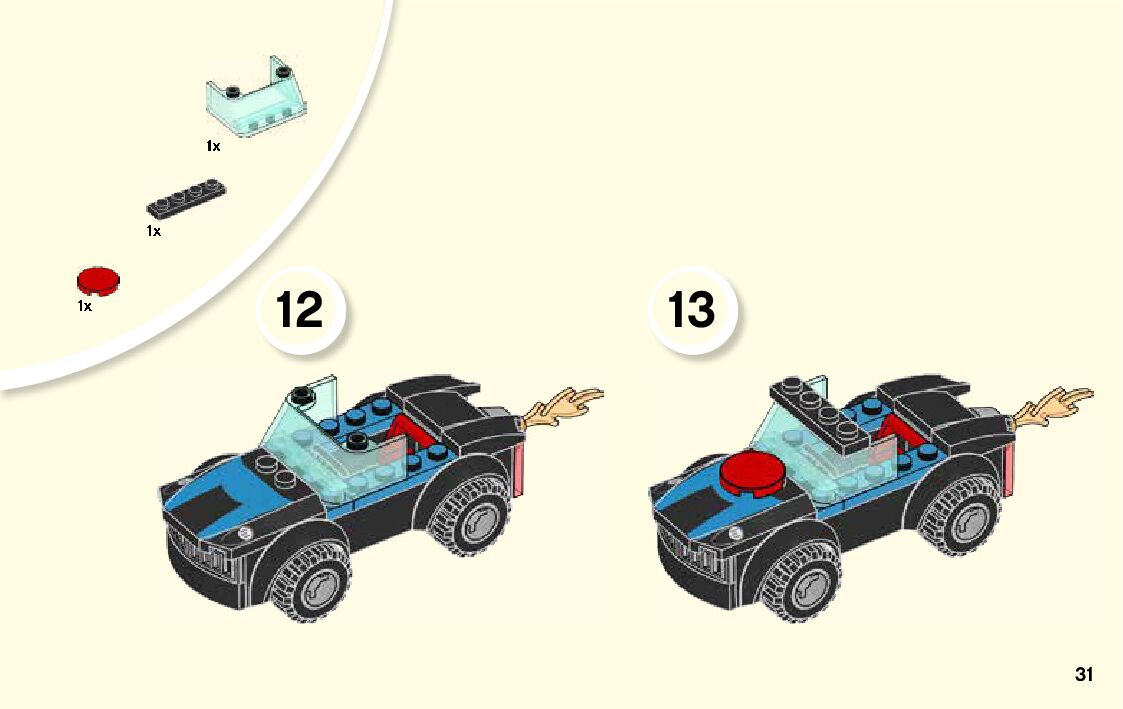 1x

1x

1x

12

13

31