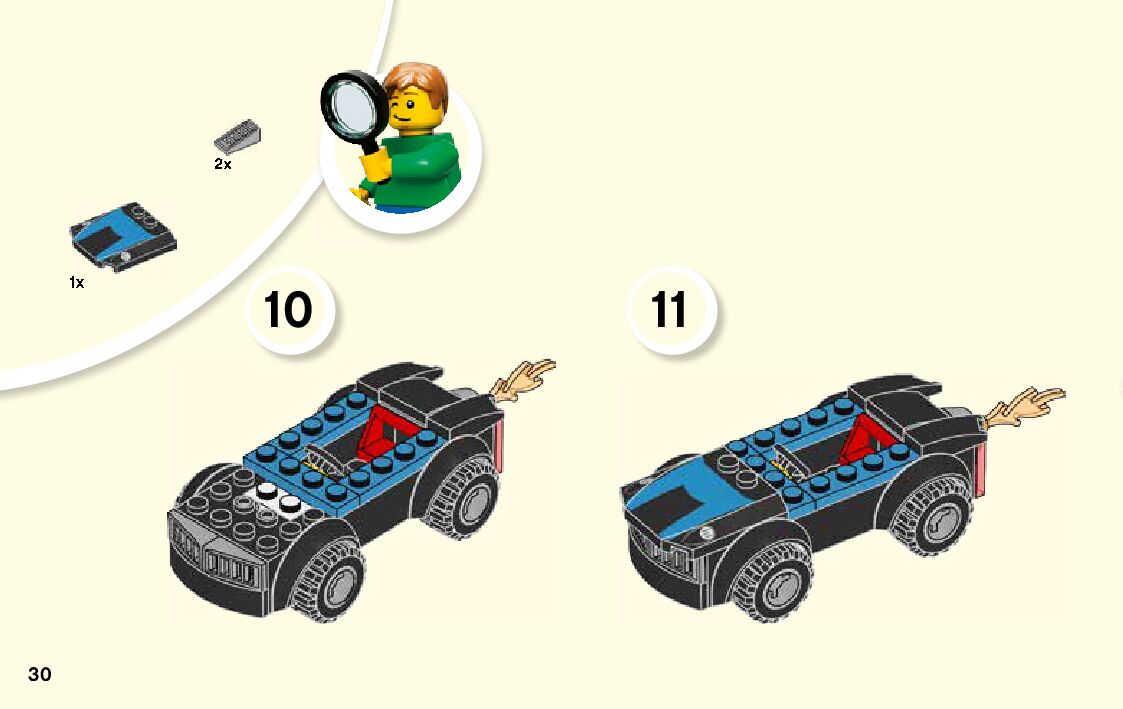 2x

1x

10

11

30