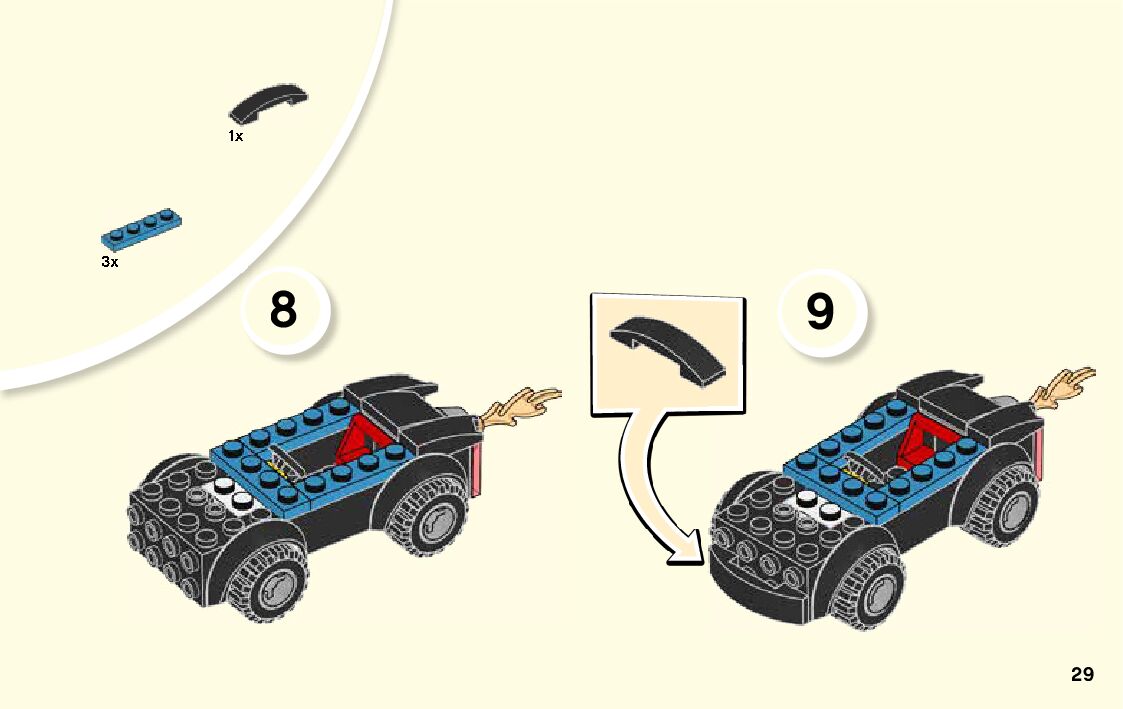 1x

3x

8

9

29