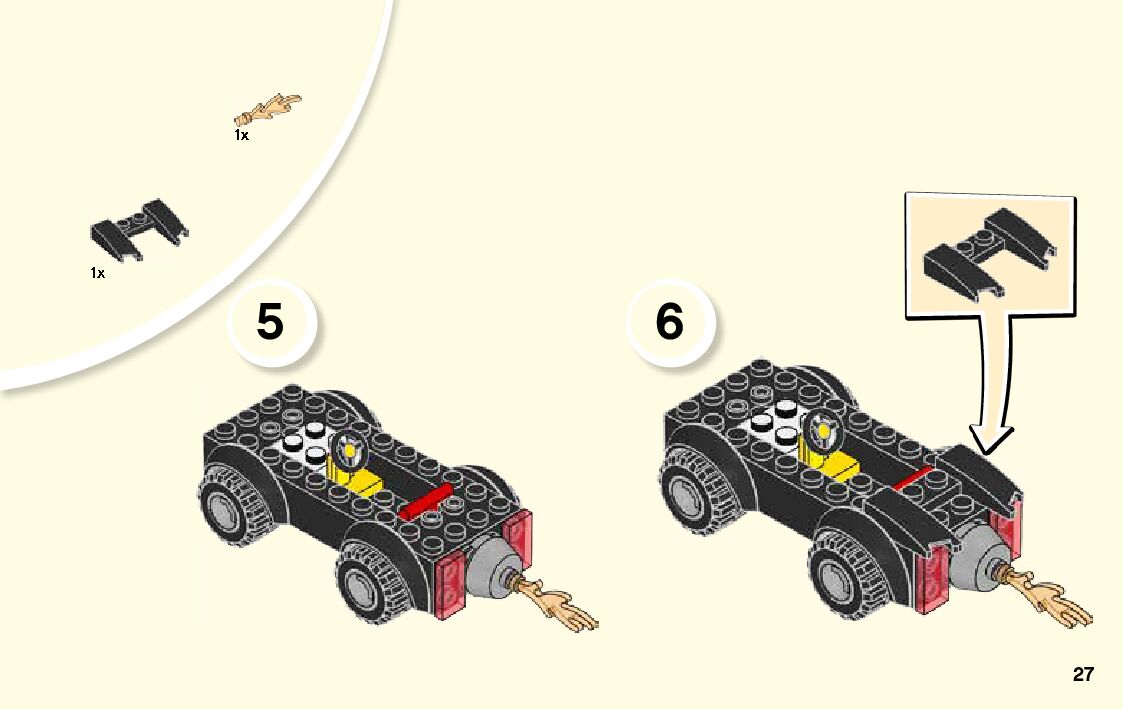 1x

1x

5

6

27