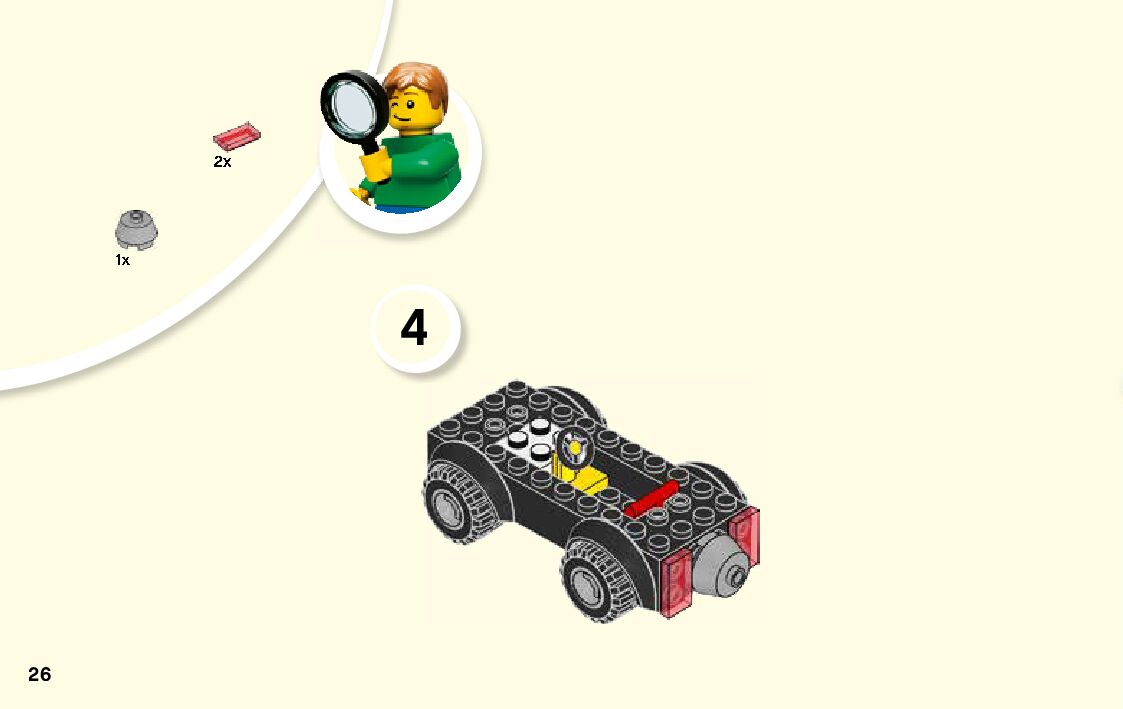 2x

1x

4

26