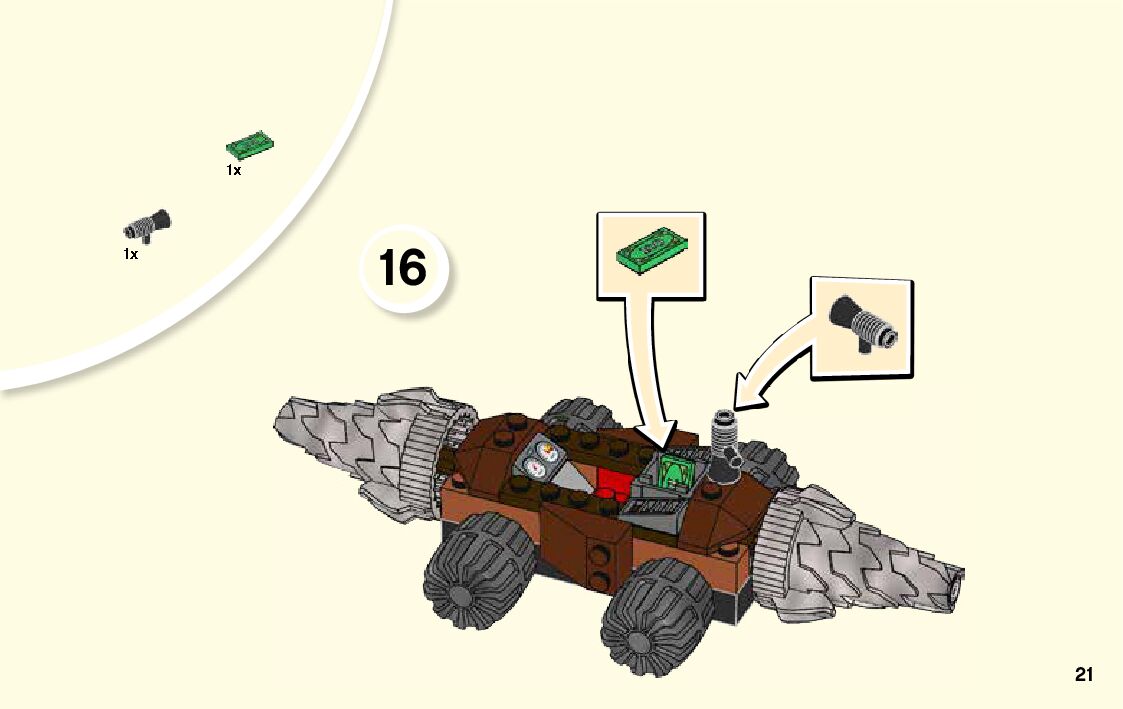 1x

1x

16

21