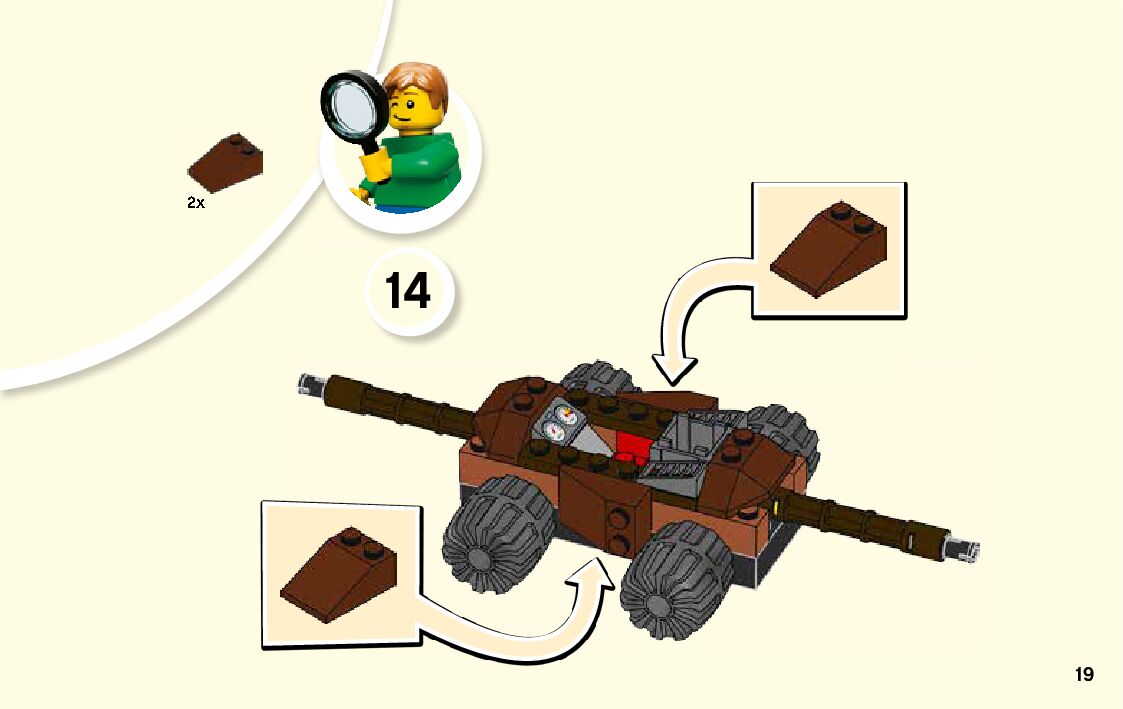 2x

14

19