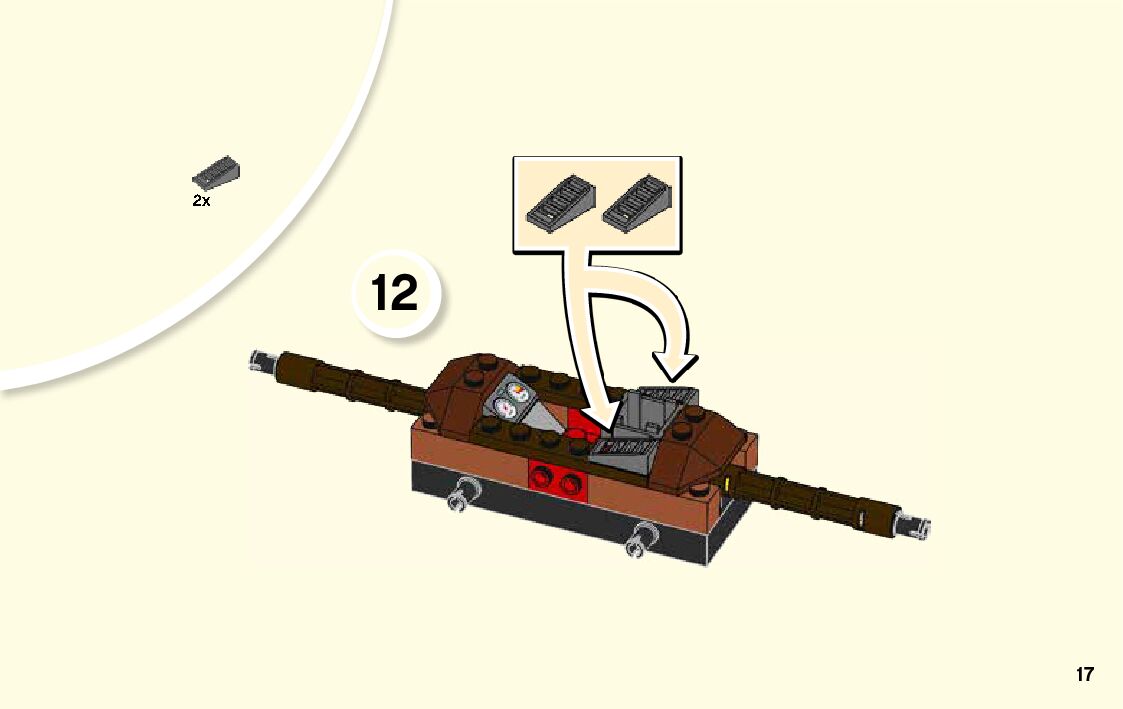 2x

12

17