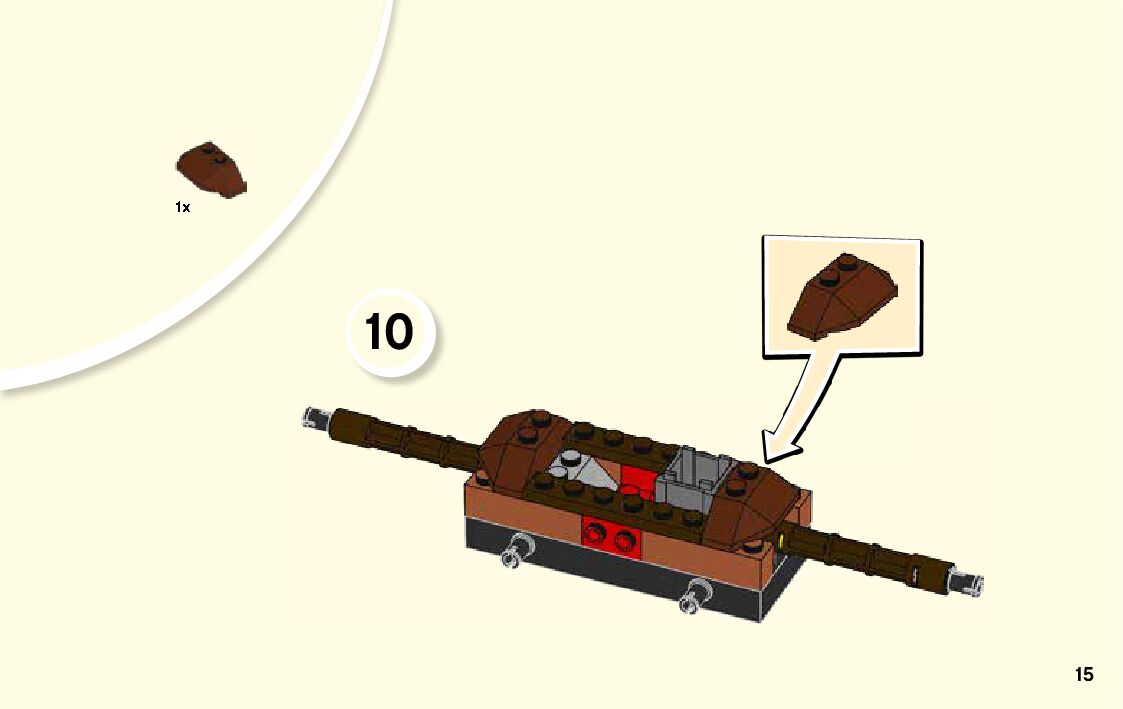 1x

10

15