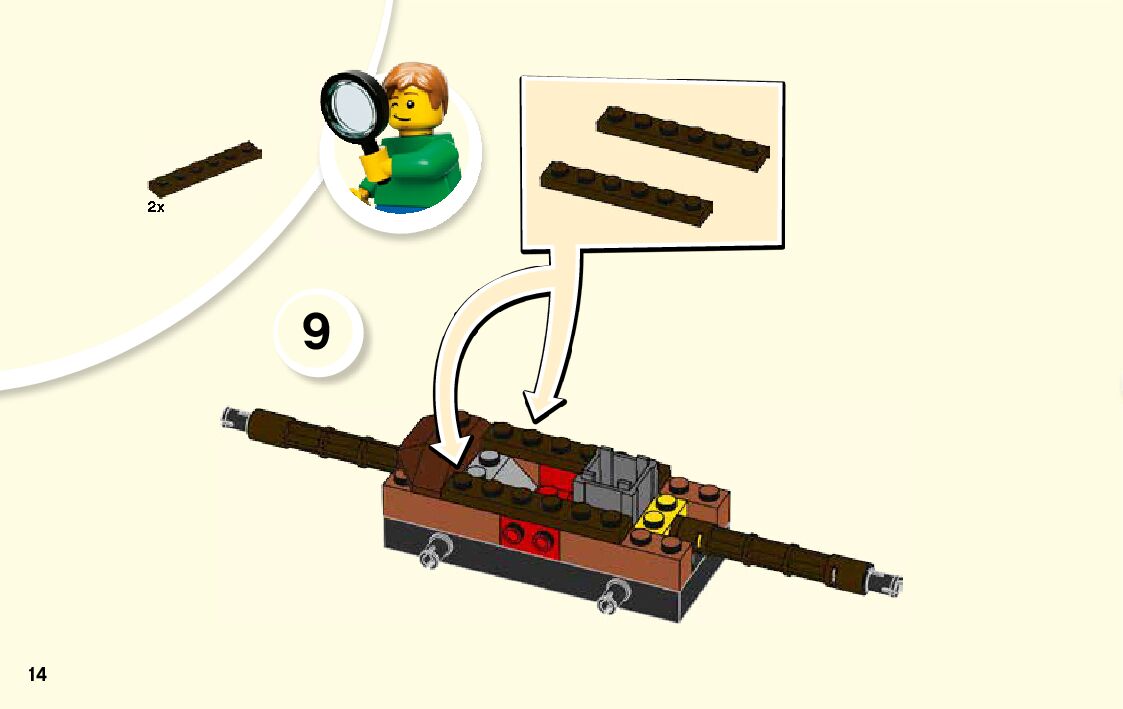 2x

9

14